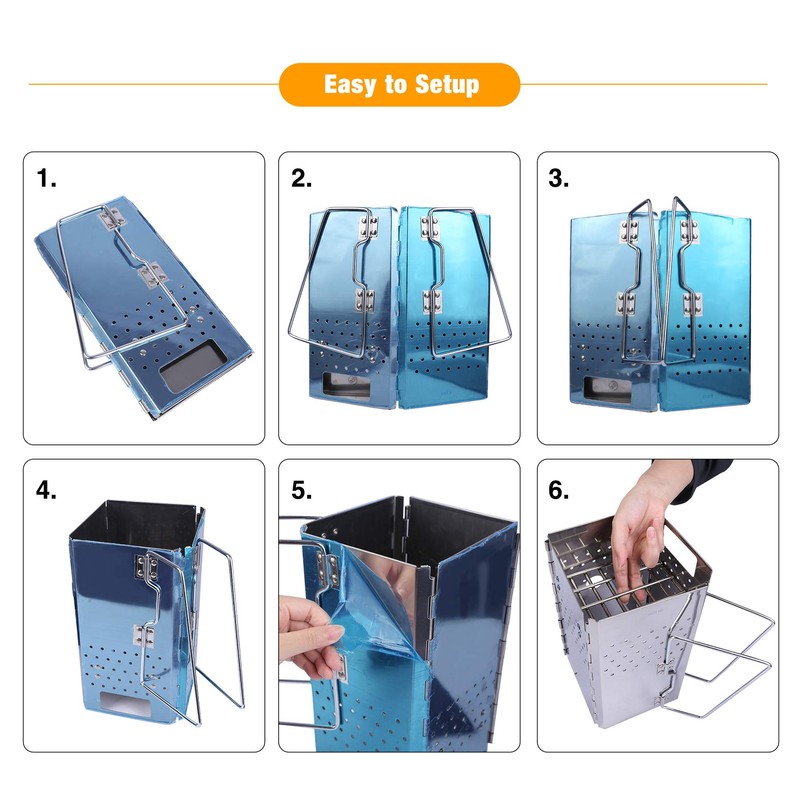 Easy to Setup

1.

2.

3.

4.

5.

6.