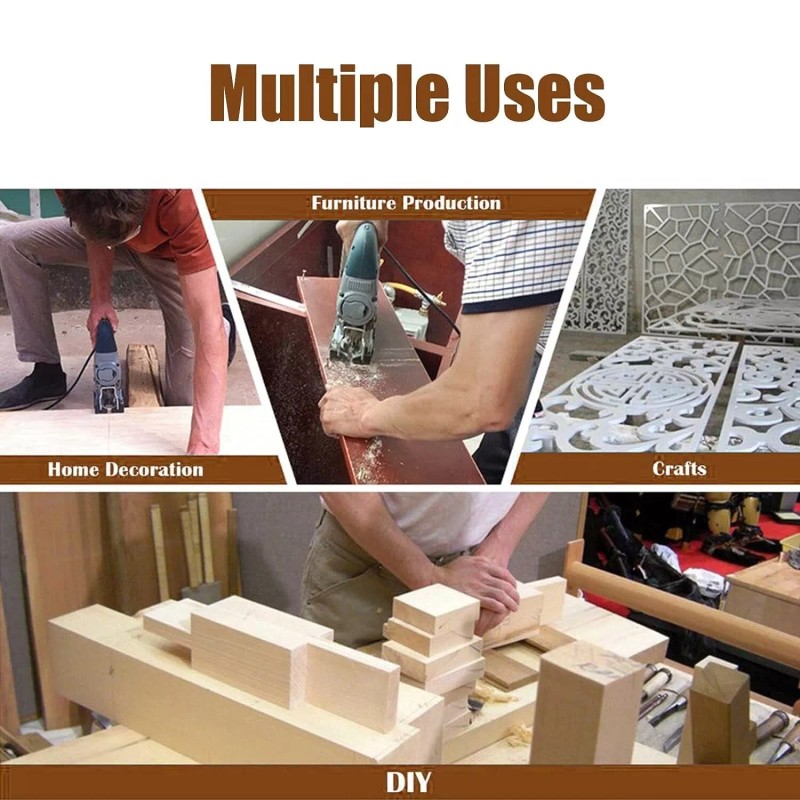 Multiple Uses

Furniture Production

Home Decoration

Crafts

DIY