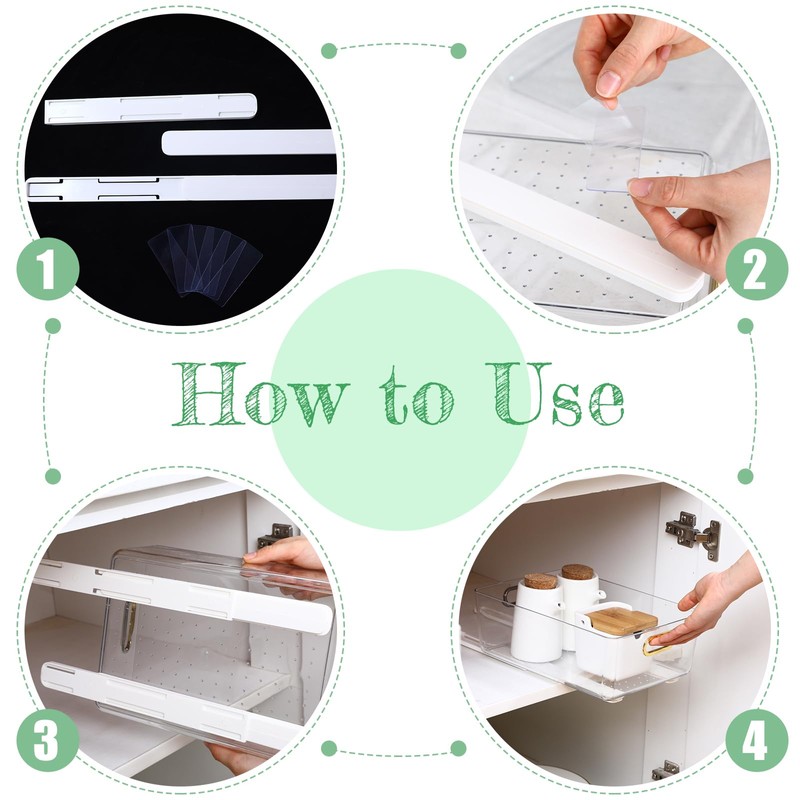 1

2

How to Use

3

4