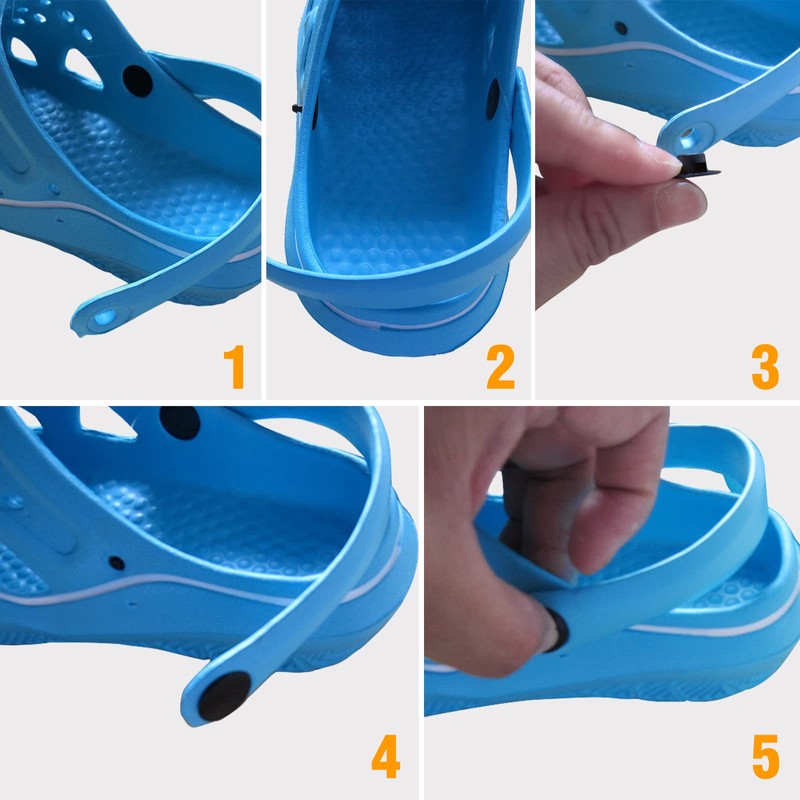 1

2

3

4

5