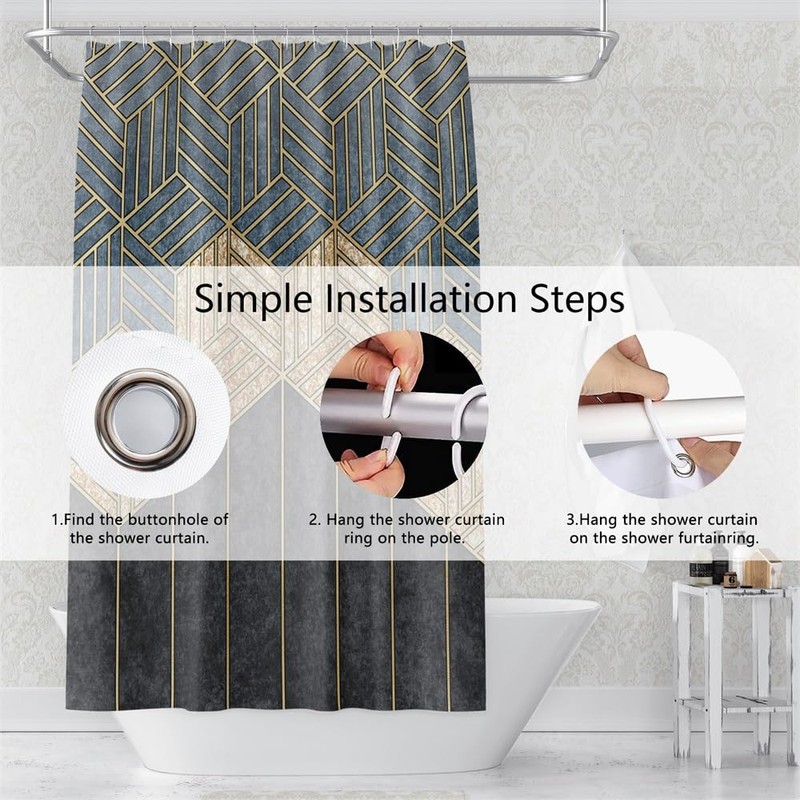 Simple Installation Steps

1.Find the buttonhole of the shower curtain.

2. Hang the shower curtain ring on the pole.

3.Hang the shower curtain on the shower furtainring.