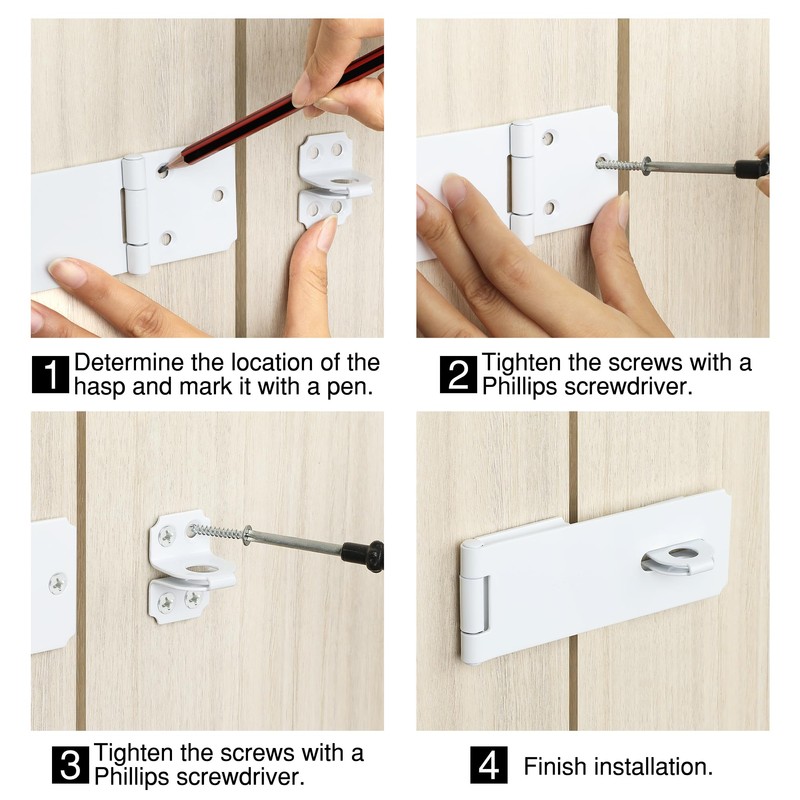 1 Determine the location of the hasp and mark it with a pen.

2 Tighten the screws with a Phillips screwdriver.

3 Tighten the screws with a Phillips screwdriver.

4 Finish installation.