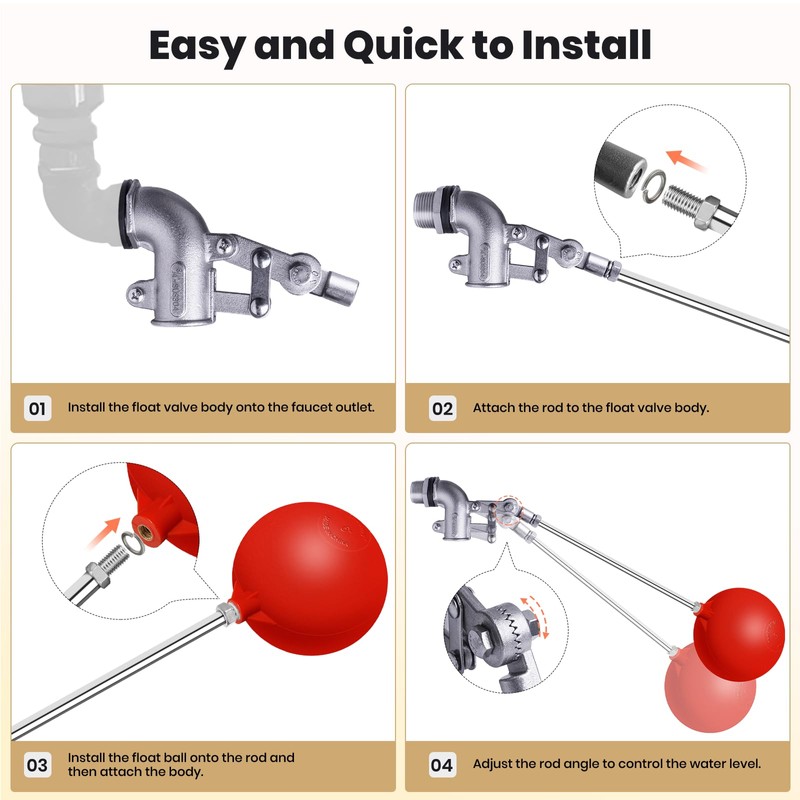 Easy and Quick to Install

01 Install the float valve body onto the faucet outlet.

02 Attach the rod to the float valve body.

03 Install the float ball onto the rod and then attach the body.

04 Adjust the rod angle to control the water level.