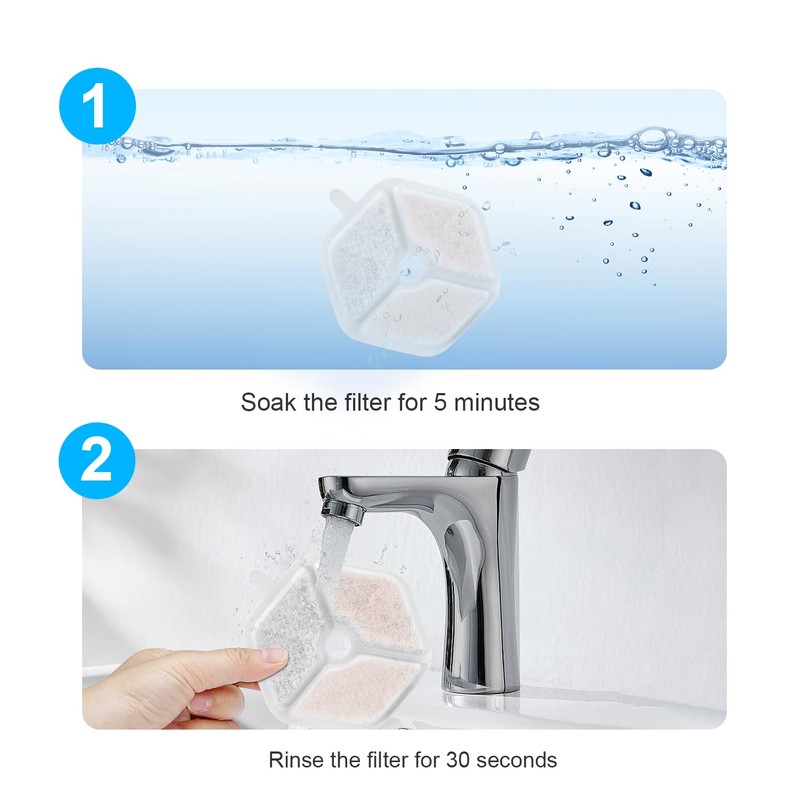 1

Soak the filter for 5 minutes

2

Rinse the filter for 30 seconds