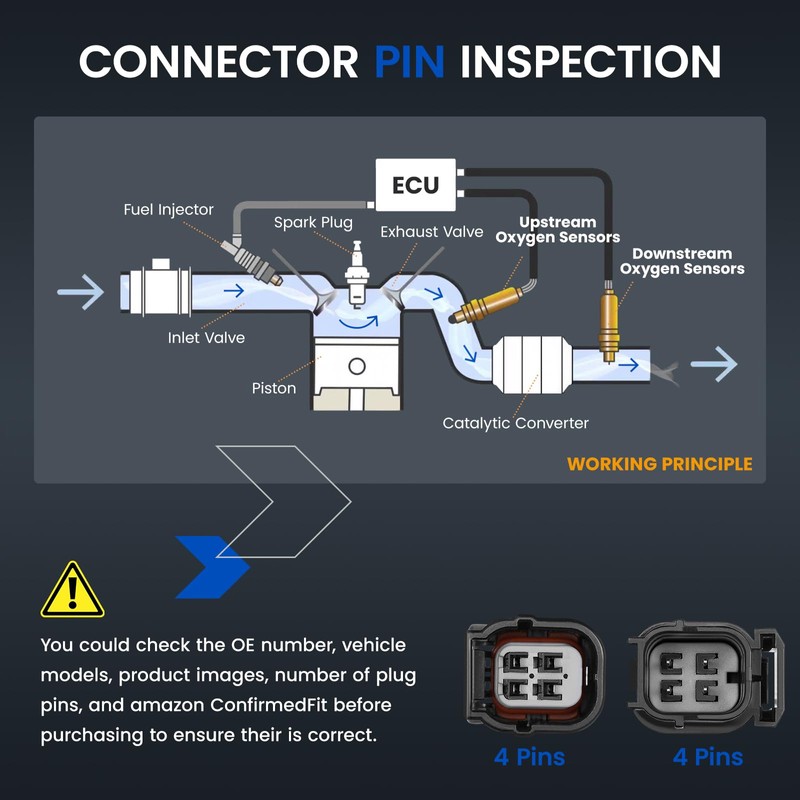 CONNECTOR PIN INSPECTION

ECU
Fuel Injector
Spark Plug
Exhaust Valve
Upstream Oxygen Sensors
Downstream Oxygen Sensors
Inlet Valve
Piston
Catalytic Converter
WORKING PRINCIPLE

You could check the OE number, vehicle models, product images, number of plug pins, and amazon ConfirmedFit before purchasing to ensure their is correct.

4 Pins
4 Pins