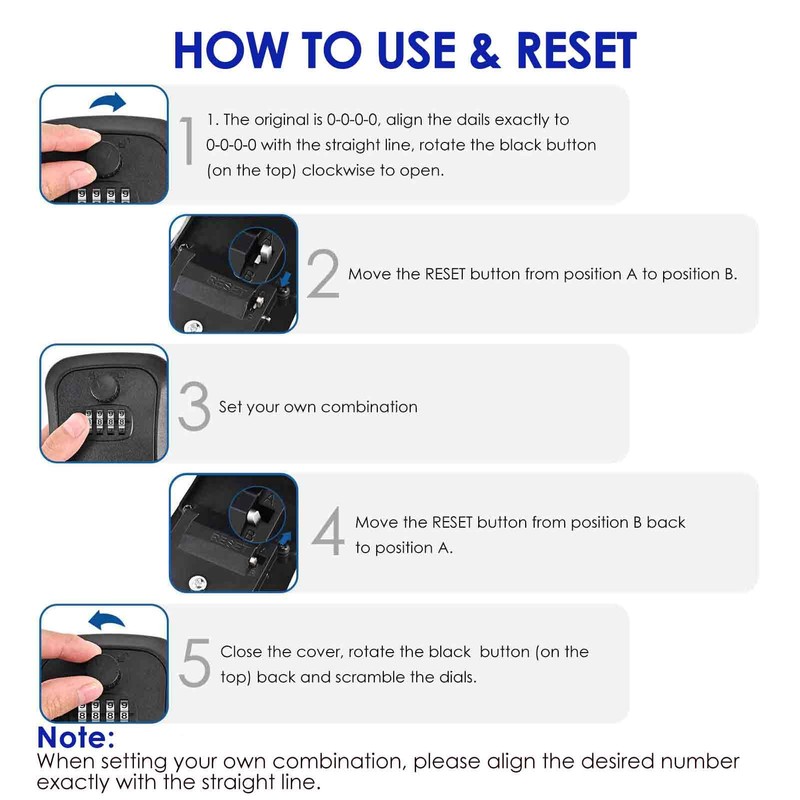 HOW TO USE & RESET

1

1. The original is 0-0-0-0, align the dails exactly to 0-0-0-0 with the straight line, rotate the black button (on the top) clockwise to open.

RESET

2

Move the RESET button from position A to position B.

3

Set your own combination

RESET

4

Move the RESET button from position B back to position A.

5

Close the cover, rotate the black button (on the top) back and scramble the dials.

Note:
When setting your own combination, please align the desired number exactly with the straight line.