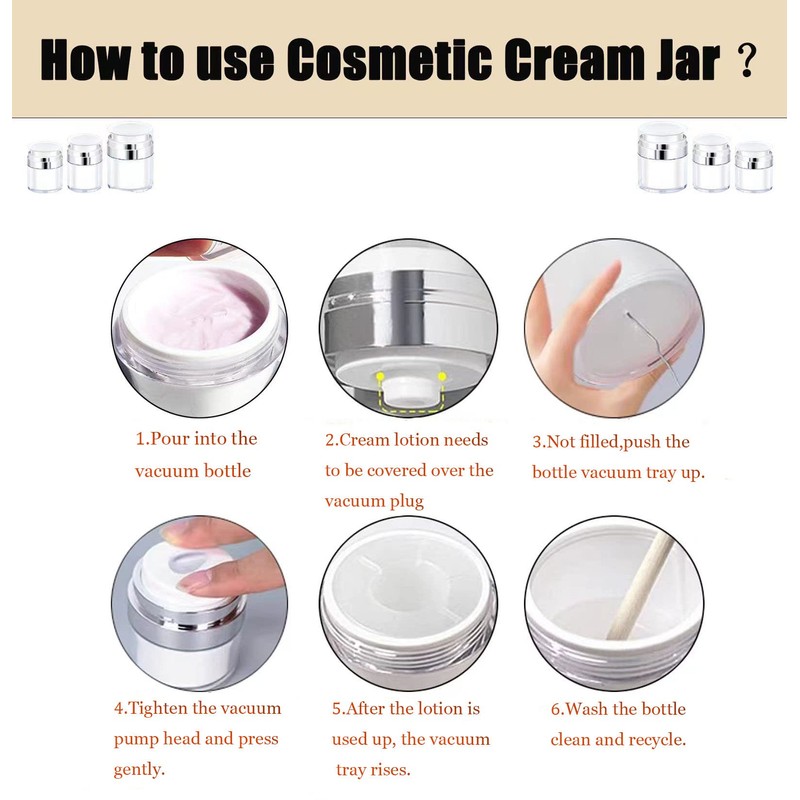 How to use Cosmetic Cream Jar ?

1.Pour into the vacuum bottle

2.Cream lotion needs to be covered over the vacuum plug

3.Not filled,push the bottle vacuum tray up.

4.Tighten the vacuum pump head and press gently.

5.After the lotion is used up, the vacuum tray rises.

6.Wash the bottle clean and recycle.