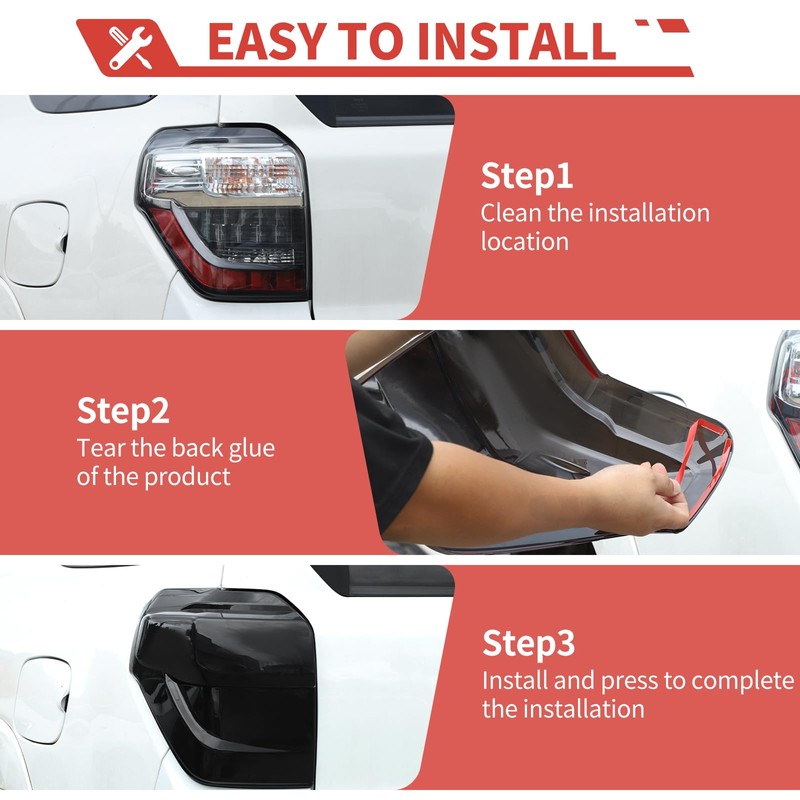 EASY TO INSTALL

Step1
Clean the installation location

Step2
Tear the back glue of the product

Step3
Install and press to complete the installation