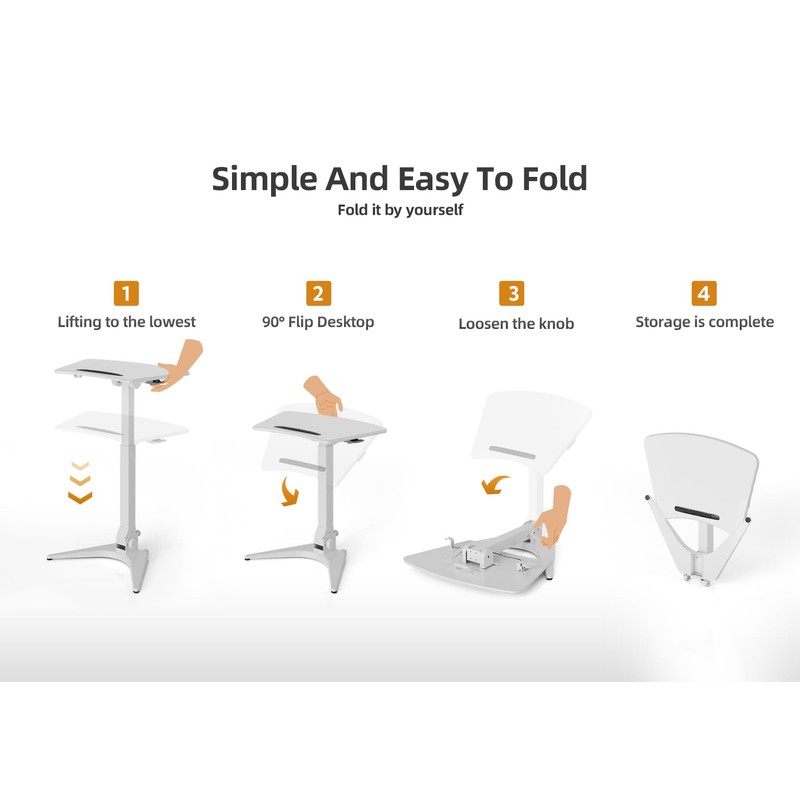 Simple And Easy To Fold

Fold it by yourself

1
Lifting to the lowest

2
90° Flip Desktop

3
Loosen the knob

4
Storage is complete