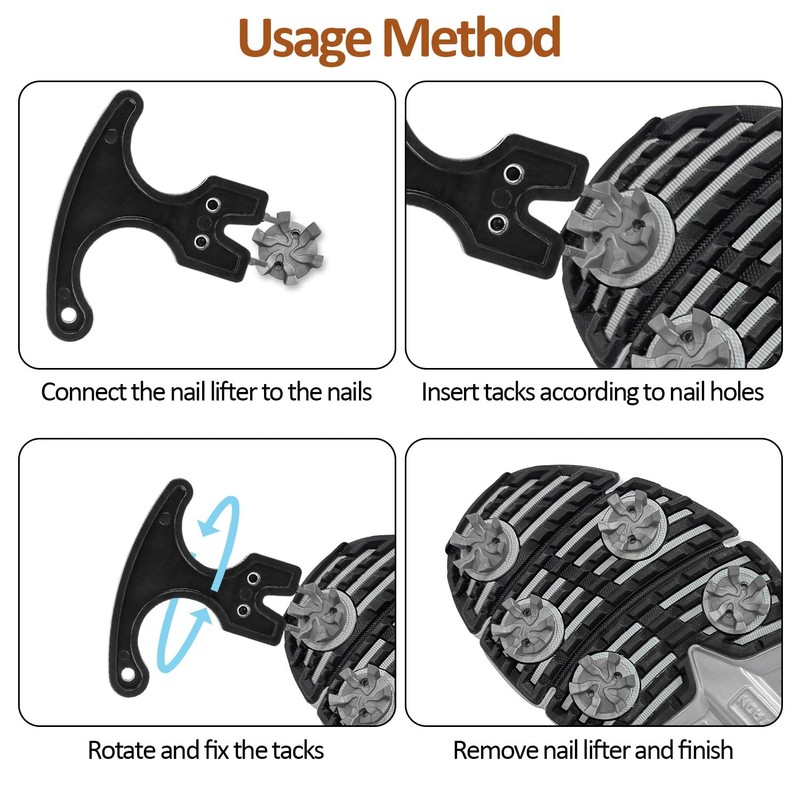 Usage Method

Connect the nail lifter to the nails

Insert tacks according to nail holes

Rotate and fix the tacks

Remove nail lifter and finish