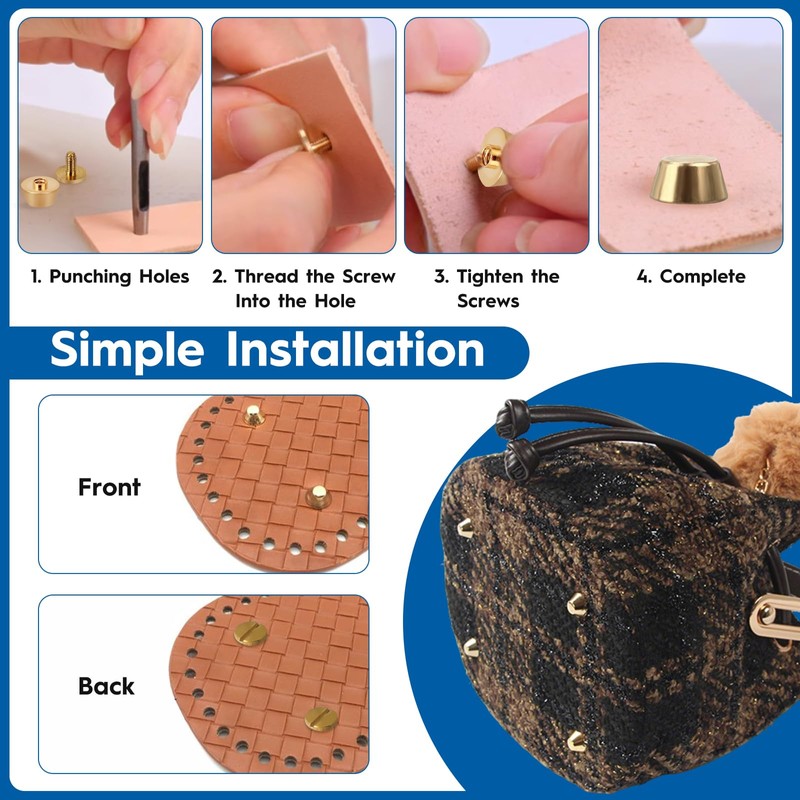 1. Punching Holes

2. Thread the Screw Into the Hole

3. Tighten the Screws

4. Complete

Simple Installation

Front

Back