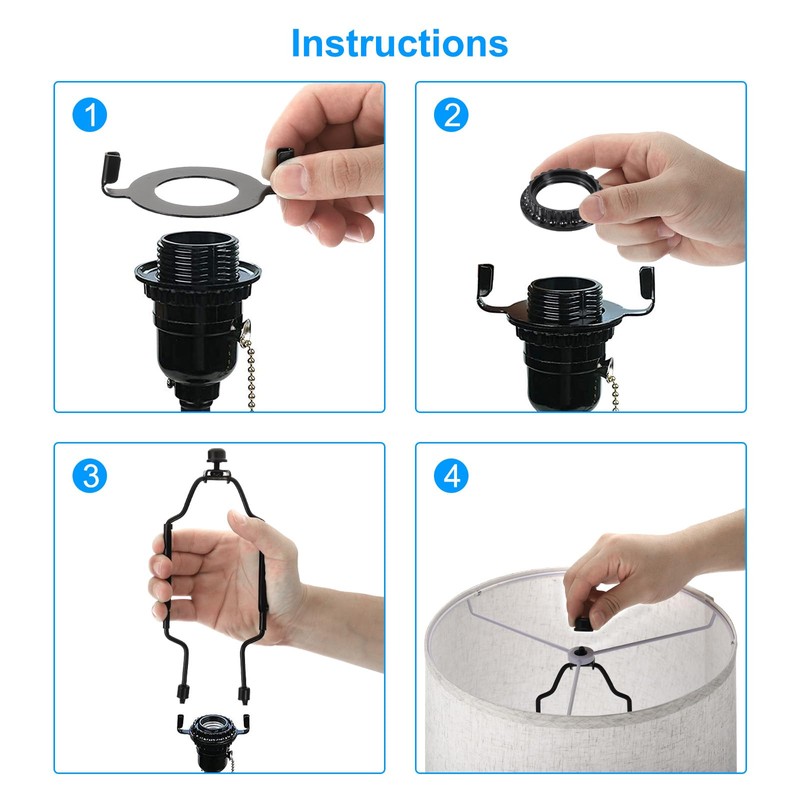 Instructions

1

2

3

4