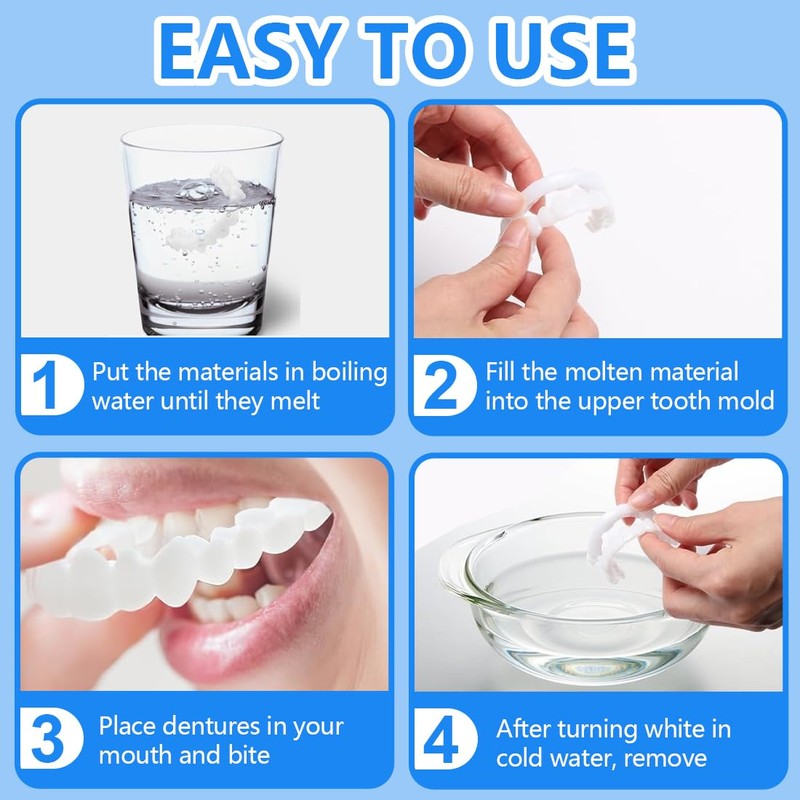 EASY TO USE

1 Put the materials in boiling water until they melt

2 Fill the molten material into the upper tooth mold

3 Place dentures in your mouth and bite

4 After turning white in cold water, remove