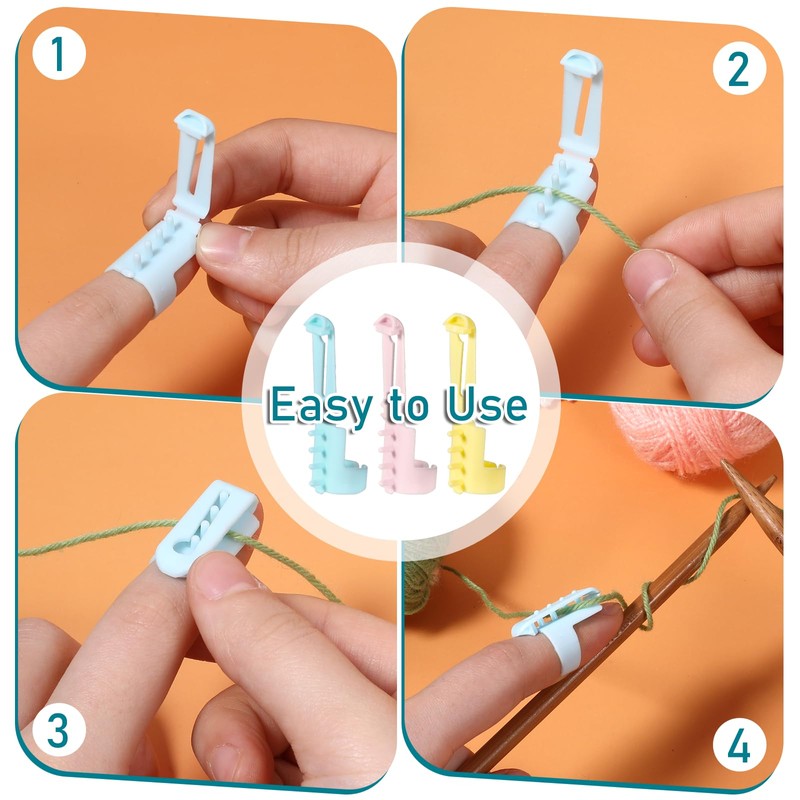 1

2

Easy to Use

3

4