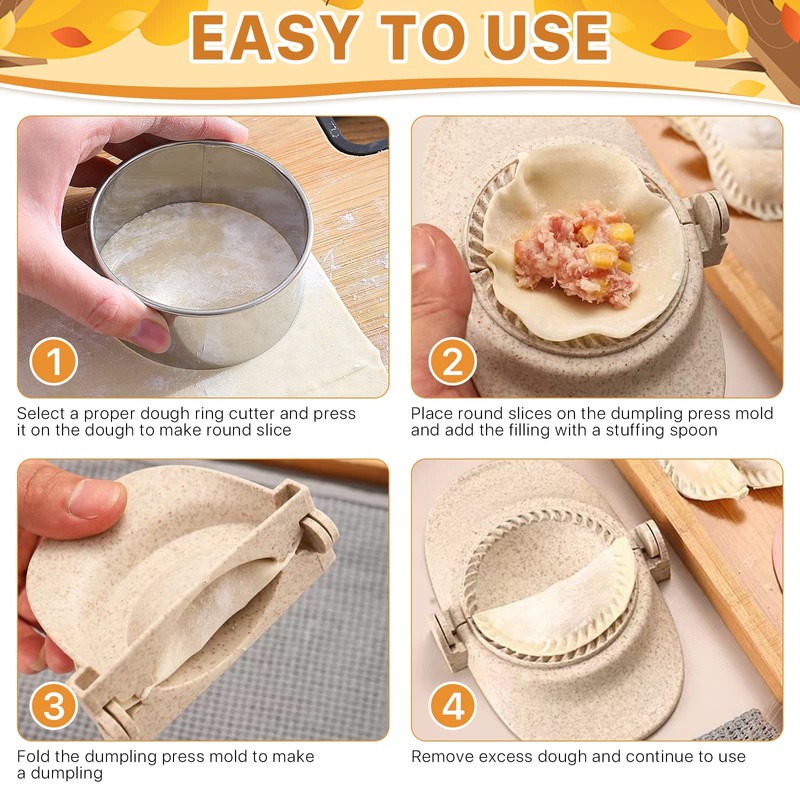 EASY TO USE

1

Select a proper dough ring cutter and press it on the dough to make round slice

2

Place round slices on the dumpling press mold and add the filling with a stuffing spoon

3

Fold the dumpling press mold to make a dumpling

4

Remove excess dough and continue to use