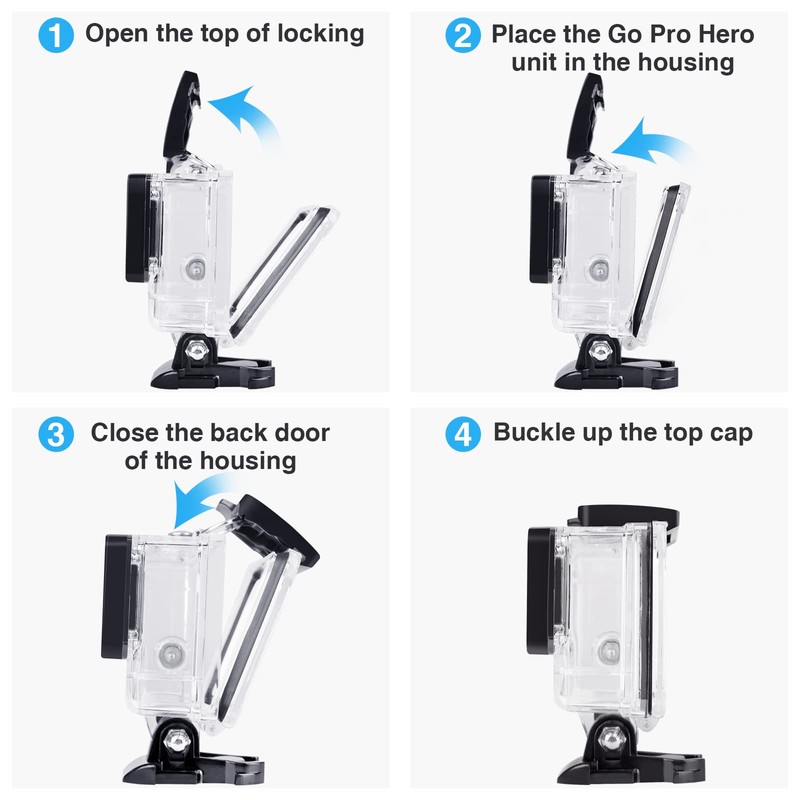 1 Open the top of locking

2 Place the Go Pro Hero unit in the housing

3 Close the back door of the housing

4 Buckle up the top cap