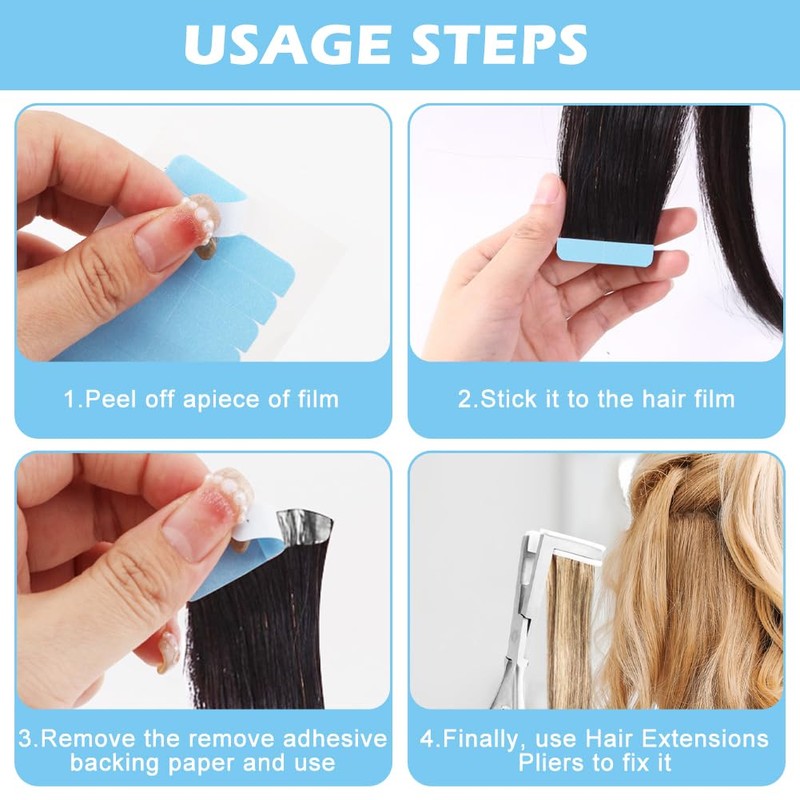 USAGE STEPS

1.Peel off apiece of film

2.Stick it to the hair film

3.Remove the remove adhesive backing paper and use

4.Finally, use Hair Extensions Pliers to fix it