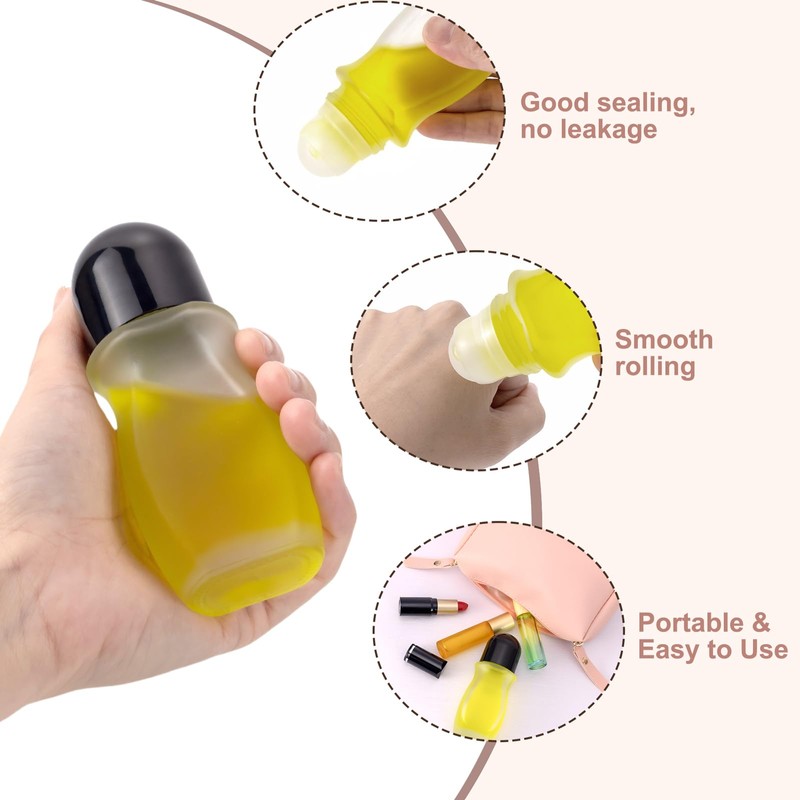 Good sealing, no leakage

Smooth rolling

Portable & Easy to Use