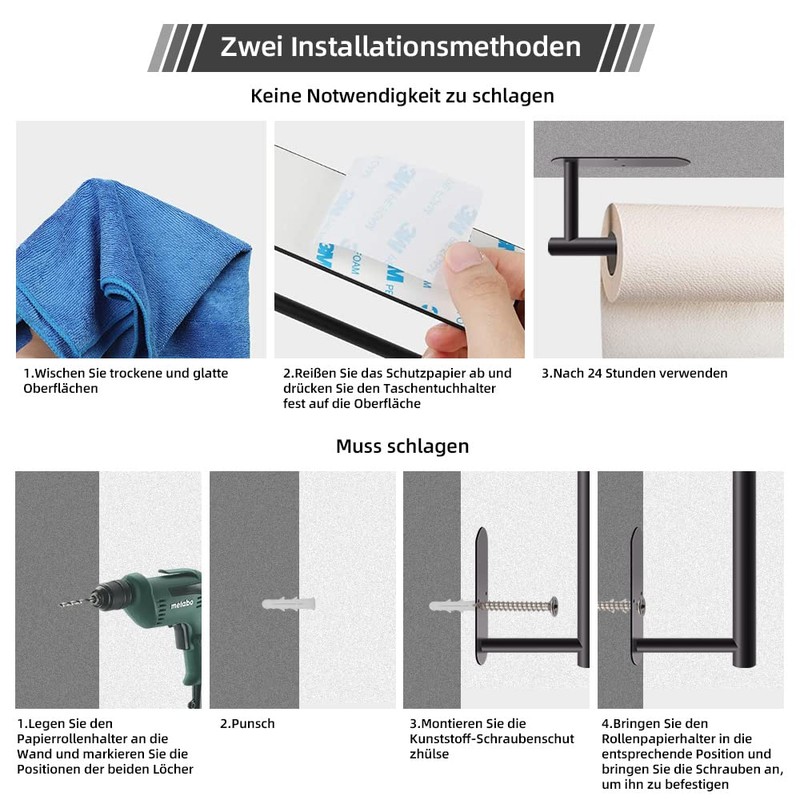 Zwei Installationsmethoden

Keine Notwendigkeit zu schlagen

3M

1.Wischen Sie trockene und glatte Oberflächen

2.Reißen Sie das Schutzpapier ab und drücken Sie den Taschentuchhalter fest auf die Oberfläche

3.Nach 24 Stunden verwenden

Muss schlagen

metabo

1.Legen Sie den Papierrollenhalter an die Wand und markieren Sie die Positionen der beiden Löcher

2.Punsch

3.Montieren Sie die Kunststoff-Schraubenschut zhülse

4.Bringen Sie den Rollenpapierhalter in die entsprechende Position und bringen Sie die Schrauben an, um ihn zu befestigen