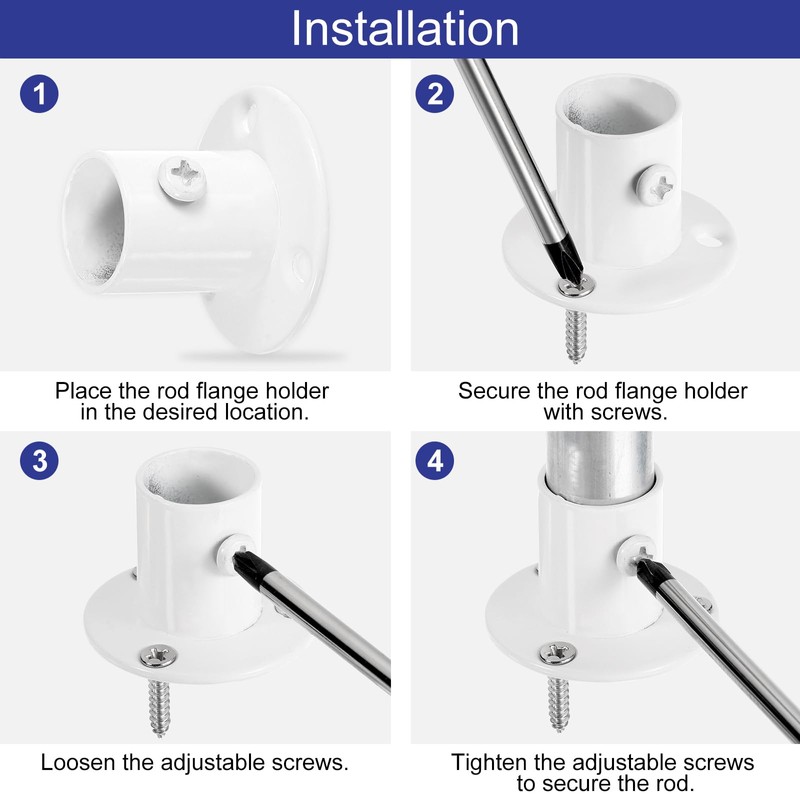 Installation

1

Place the rod flange holder in the desired location.

2

Secure the rod flange holder with screws.

3

Loosen the adjustable screws.

4

Tighten the adjustable screws to secure the rod.