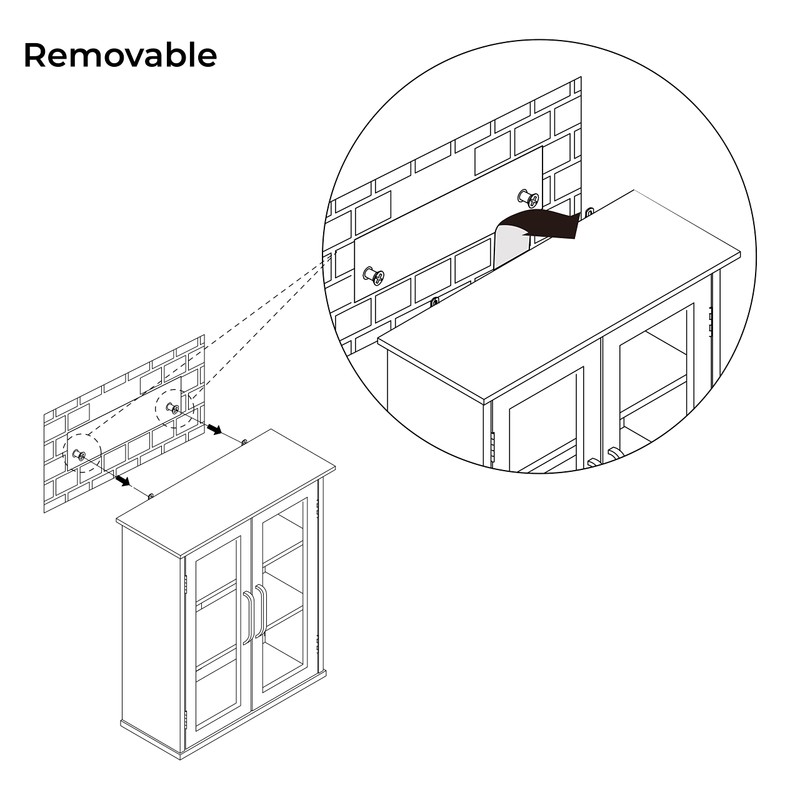 Removable