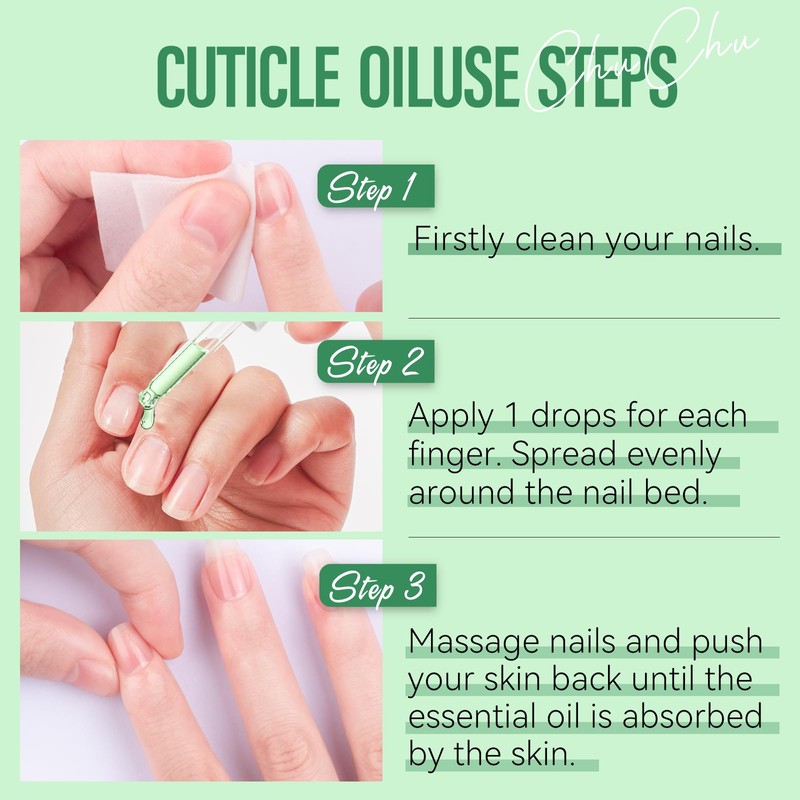 CUTICLE OILUSE STEPS

ChuChu

Step 1

Firstly clean your nails.

Step 2

Apply 1 drops for each finger. Spread evenly around the nail bed.

Step 3

Massage nails and push your skin back until the essential oil is absorbed by the skin.