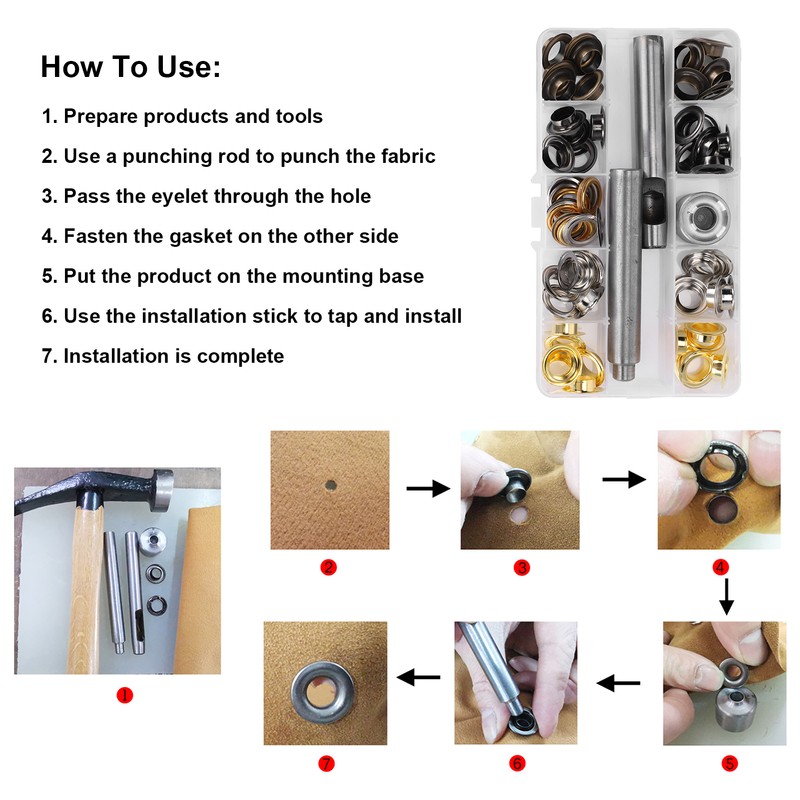 How To Use:

1. Prepare products and tools

2. Use a punching rod to punch the fabric

3. Pass the eyelet through the hole

4. Fasten the gasket on the other side

5. Put the product on the mounting base

6. Use the installation stick to tap and install

7. Installation is complete

1

2

3

4

5

6

7