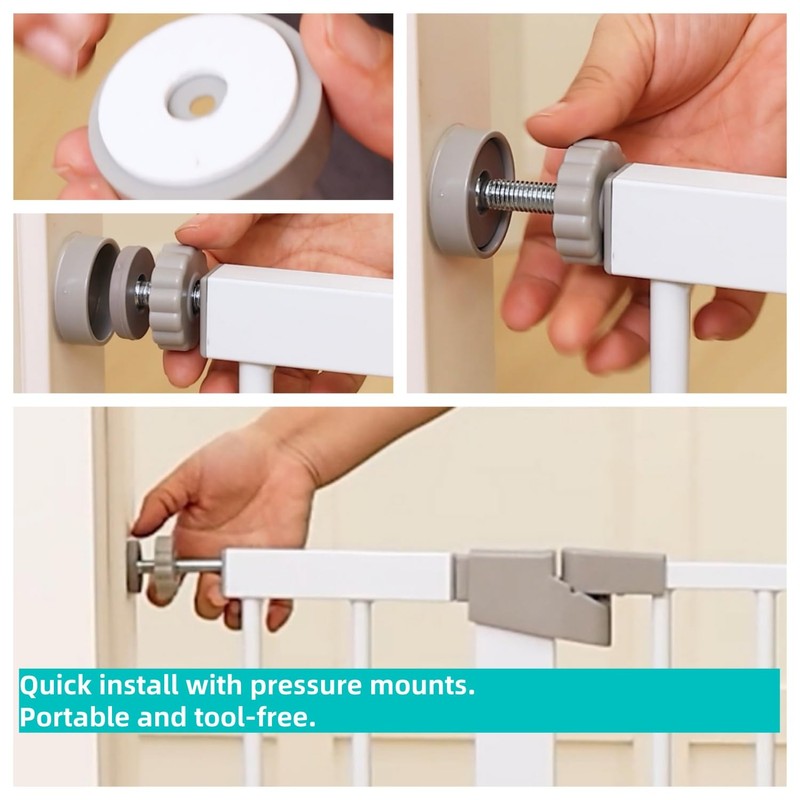 Quick install with pressure mounts.
Portable and tool-free.