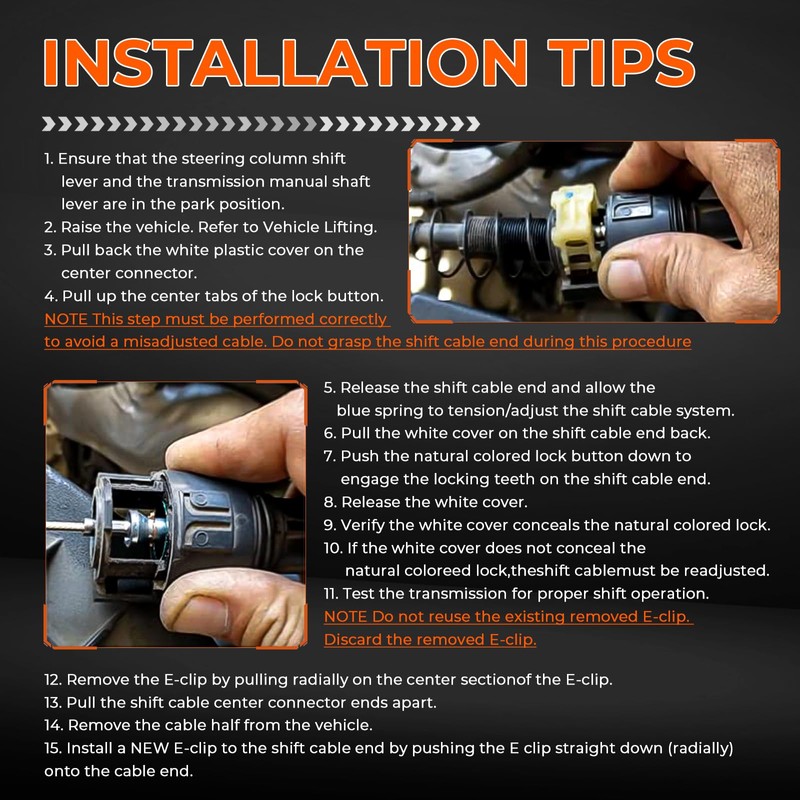 INSTALLATION TIPS

1. Ensure that the steering column shift lever and the transmission manual shaft lever are in the park position.
2. Raise the vehicle. Refer to Vehicle Lifting.
3. Pull back the white plastic cover on the center connector.
4. Pull up the center tabs of the lock button.
NOTE This step must be performed correctly to avoid a misadjusted cable. Do not grasp the shift cable end during this procedure

5. Release the shift cable end and allow the blue spring to tension/adjust the shift cable system.
6. Pull the white cover on the shift cable end back.
7. Push the natural colored lock button down to engage the locking teeth on the shift cable end.
8. Release the white cover.
9. Verify the white cover conceals the natural colored lock.
10. If the white cover does not conceal the natural coloreed lock,theshift cablemust be readjusted.
11. Test the transmission for proper shift operation.
NOTE Do not reuse the existing removed E-clip. Discard the removed E-clip.

12. Remove the E-clip by pulling radially on the center sectionof the E-clip.
13. Pull the shift cable center connector ends apart.
14. Remove the cable half from the vehicle.
15. Install a NEW E-clip to the shift cable end by pushing the E clip straight down (radially) onto the cable end.