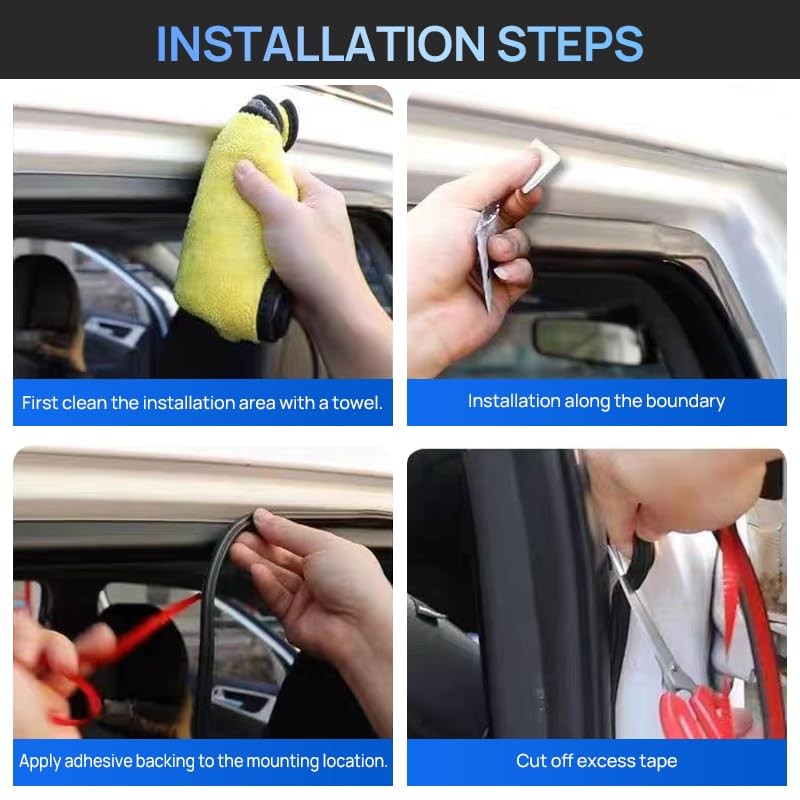 INSTALLATION STEPS

First clean the installation area with a towel.

Installation along the boundary

Apply adhesive backing to the mounting location.

Cut off excess tape