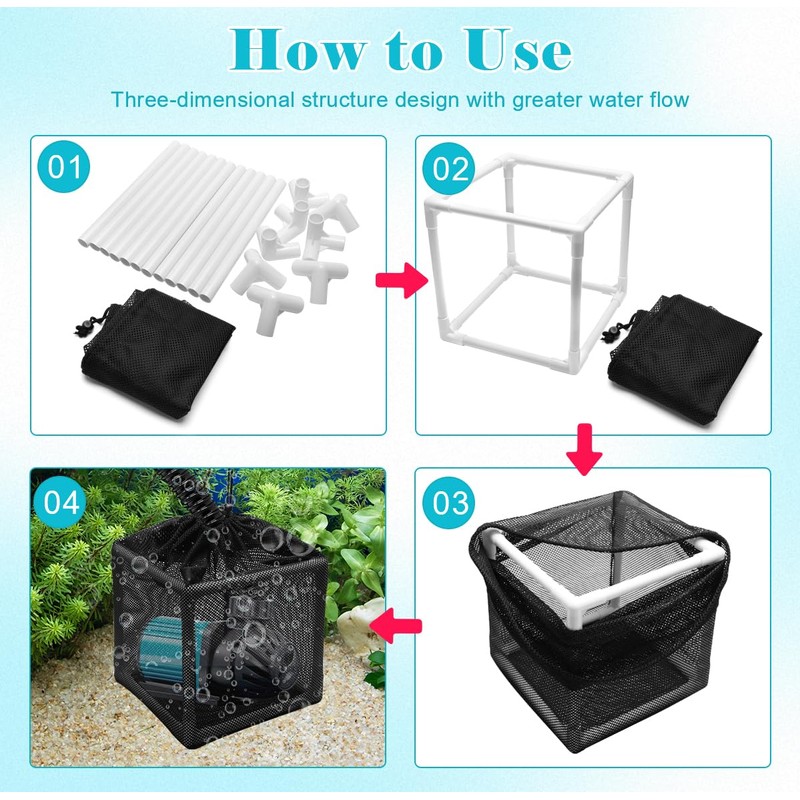 How to Use

Three-dimensional structure design with greater water flow

01

02

03

04