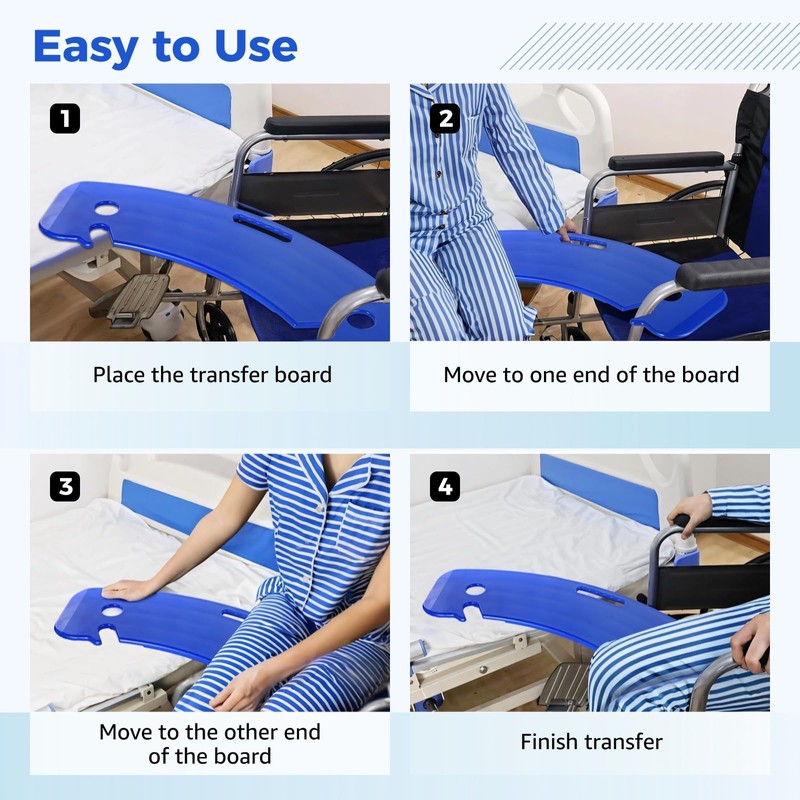 Easy to Use

1

Place the transfer board

2

Move to one end of the board

3

Move to the other end of the board

4

Finish transfer