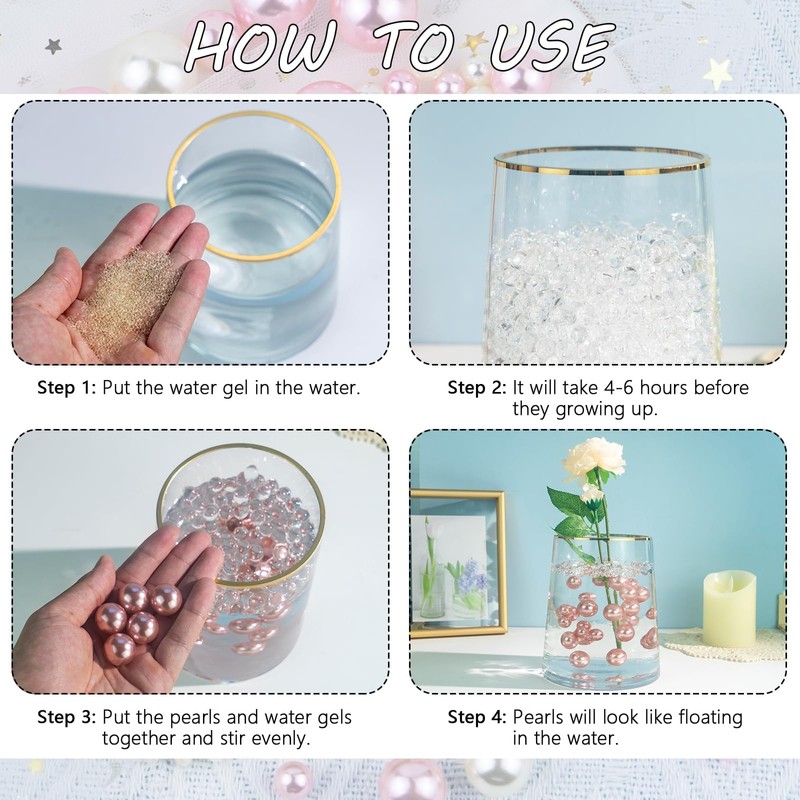 HOW TO USE

Step 1: Put the water gel in the water.

Step 2: It will take 4-6 hours before they growing up.

Step 3: Put the pearls and water gels together and stir evenly.

Step 4: Pearls will look like floating in the water.