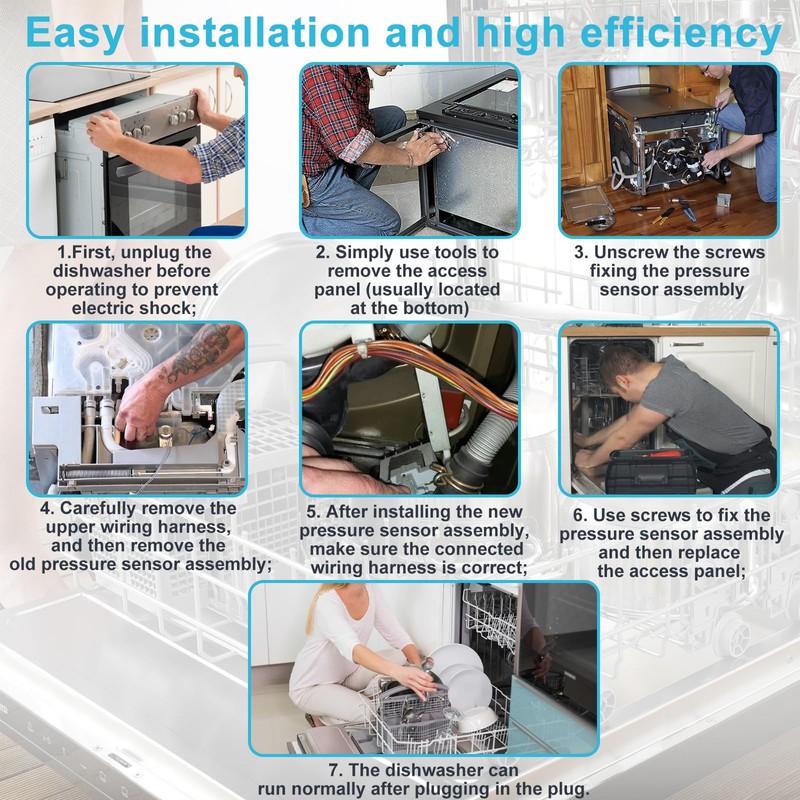 Easy installation and high efficiency

1.First, unplug the dishwasher before operating to prevent electric shock;

2. Simply use tools to remove the access panel (usually located at the bottom)

3. Unscrew the screws fixing the pressure sensor assembly

4. Carefully remove the upper wiring harness, and then remove the old pressure sensor assembly;

5. After installing the new pressure sensor assembly, make sure the connected wiring harness is correct;

6. Use screws to fix the pressure sensor assembly and then replace the access panel;

7. The dishwasher can run normally after plugging in the plug.