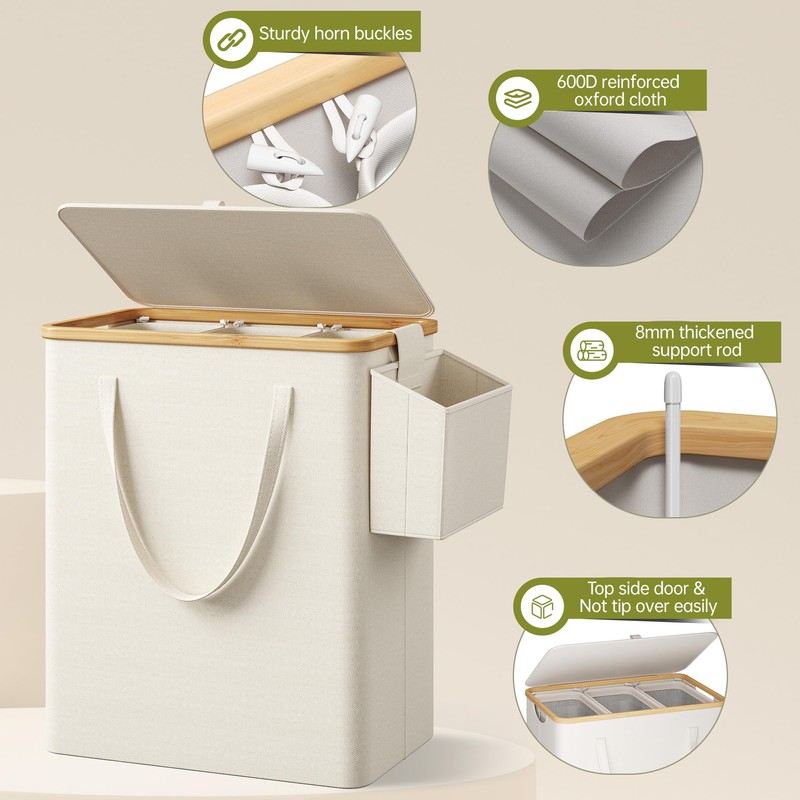 Sturdy horn buckles

600D reinforced oxford cloth

8mm thickened support rod

Top side door & Not tip over easily