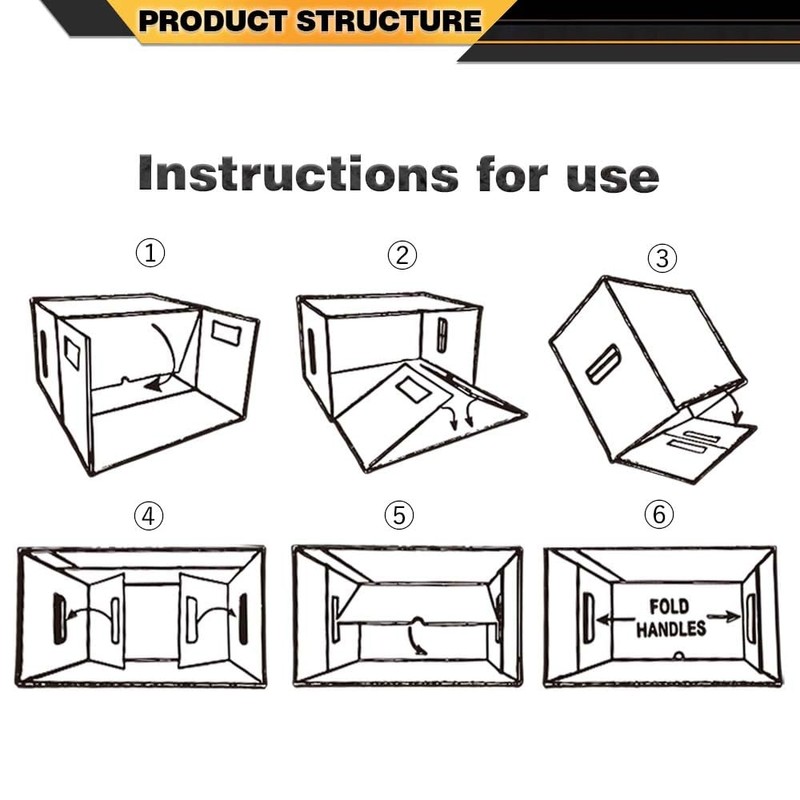 PRODUCT STRUCTURE

Instructions for use

①

②

③

④

⑤

⑥

FOLD HANDLES