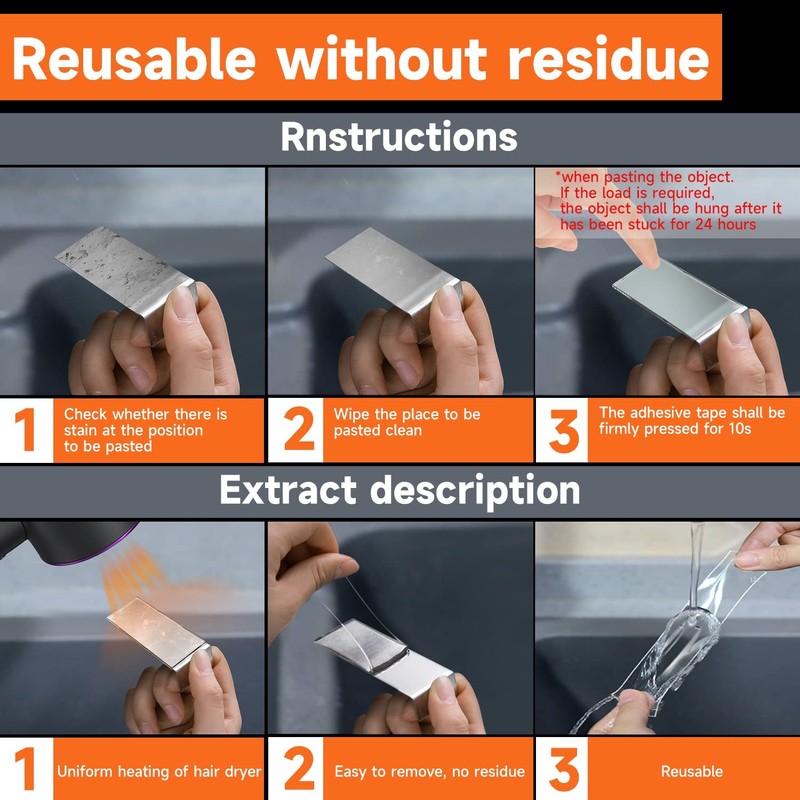 Reusable without residue

Rnstructions

*when pasting the object.
If the load is required,
the object shall be hung after it has been stuck for 24 hours

1 Check whether there is stain at the position to be pasted

2 Wipe the place to be pasted clean

3 The adhesive tape shall be firmly pressed for 10s

Extract description

1 Uniform heating of hair dryer

2 Easy to remove, no residue

3 Reusable