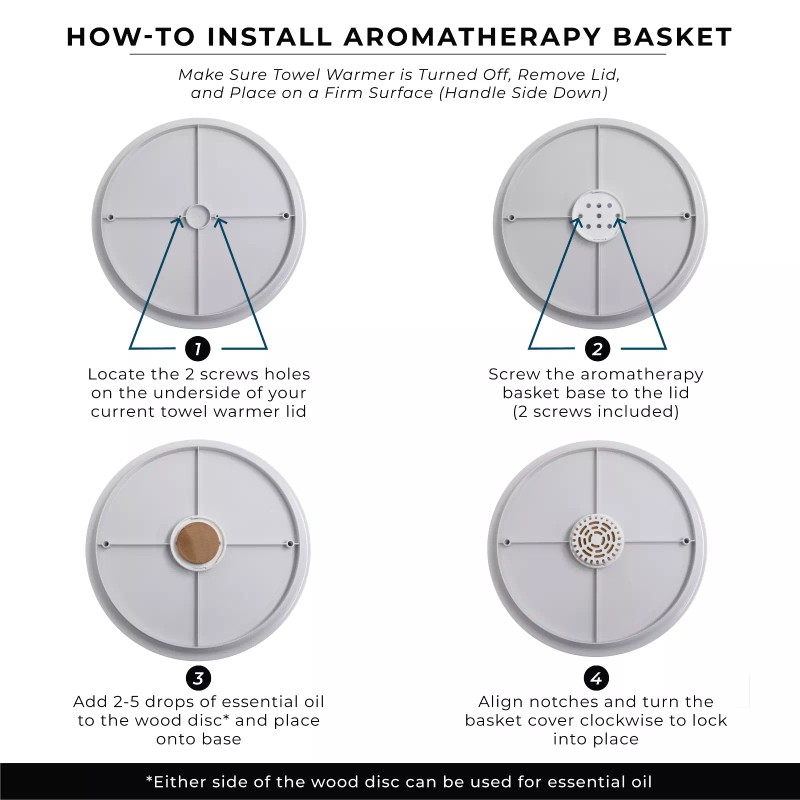 HOW-TO INSTALL AROMATHERAPY BASKET

Make Sure Towel Warmer is Turned Off, Remove Lid, and Place on a Firm Surface (Handle Side Down)

1
Locate the 2 screws holes on the underside of your current towel warmer lid

2
Screw the aromatherapy basket base to the lid (2 screws included)

3
Add 2-5 drops of essential oil to the wood disc* and place onto base

4
Align notches and turn the basket cover clockwise to lock into place

*Either side of the wood disc can be used for essential oil