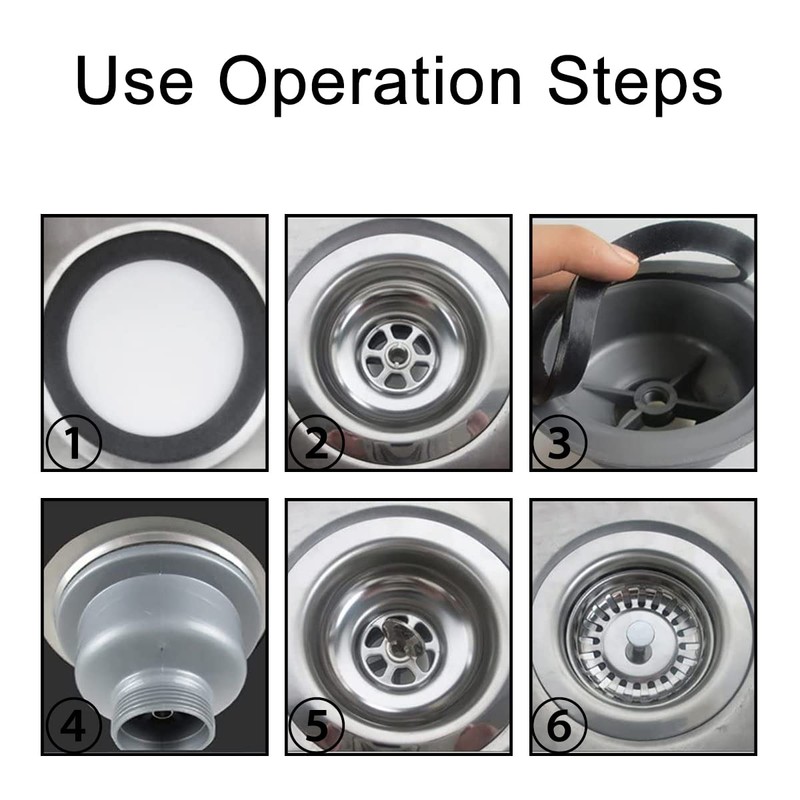 Use Operation Steps

①

②

③

④

⑤

⑥