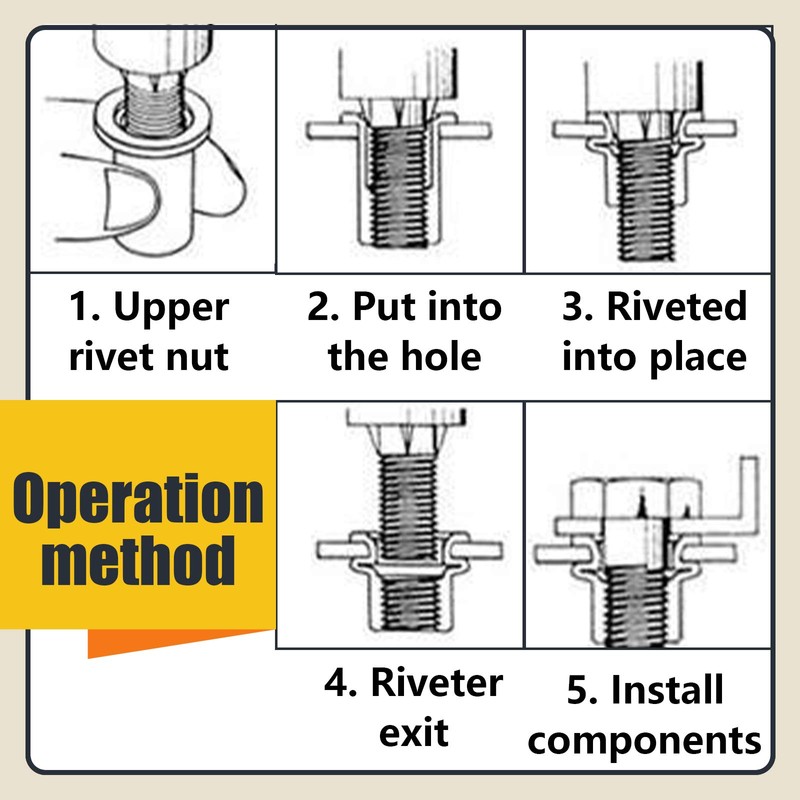 1. Upper rivet nut

2. Put into the hole

3. Riveted into place

Operation method

4. Riveter exit

5. Install components