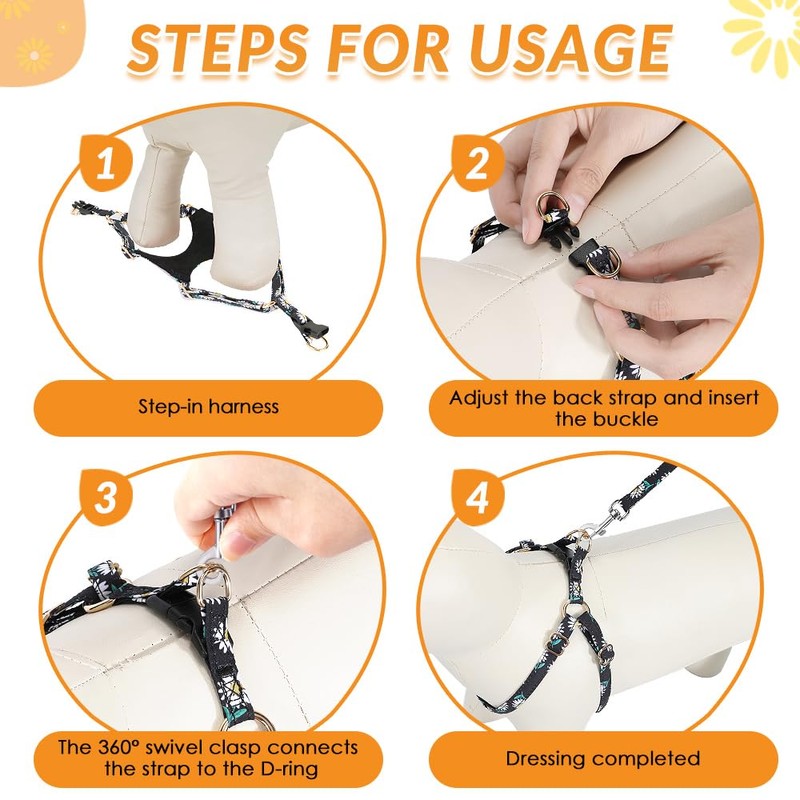 STEPS FOR USAGE

1

Step-in harness

2

Adjust the back strap and insert the buckle

3

The 360° swivel clasp connects the strap to the D-ring

4

Dressing completed