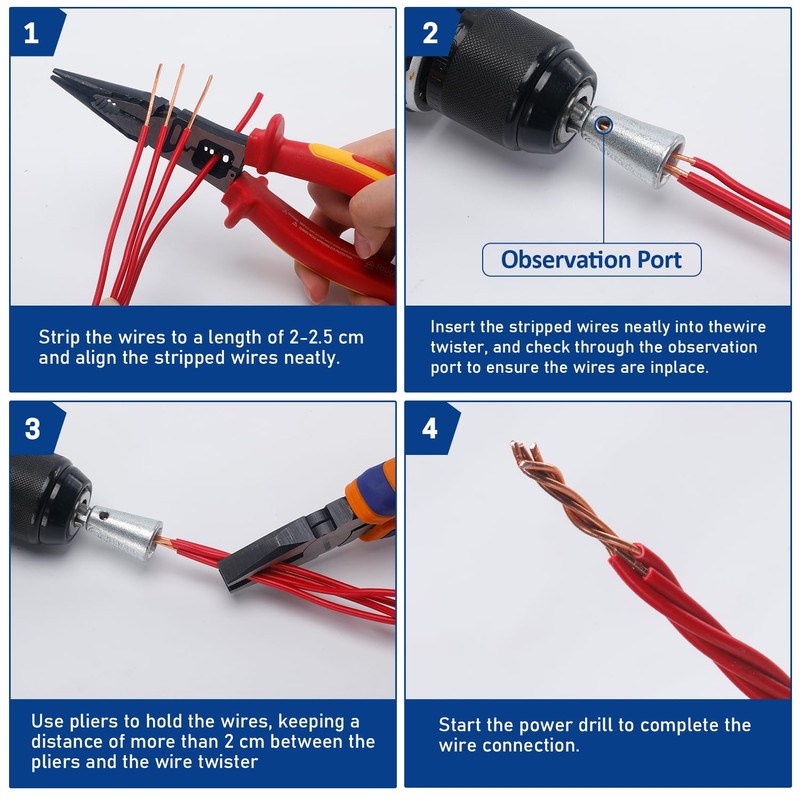 1

Strip the wires to a length of 2-2.5 cm and align the stripped wires neatly.

2

Observation Port

Insert the stripped wires neatly into thewire twister, and check through the observation port to ensure the wires are inplace.

3

Use pliers to hold the wires, keeping a distance of more than 2 cm between the pliers and the wire twister

4

Start the power drill to complete the wire connection.