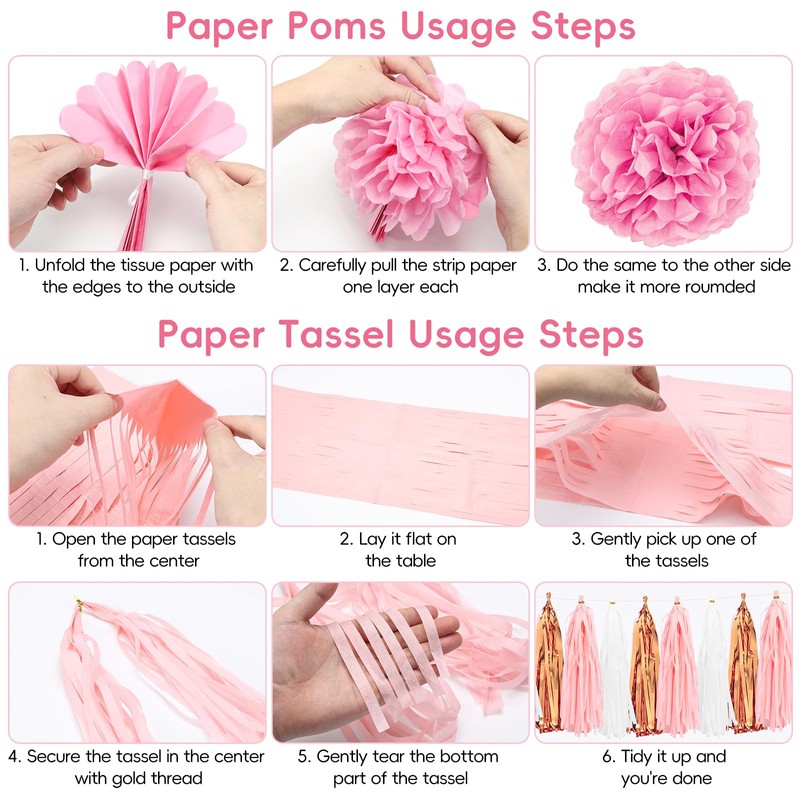 Paper Poms Usage Steps

1. Unfold the tissue paper with the edges to the outside

2. Carefully pull the strip paper one layer each

3. Do the same to the other side make it more roumded

Paper Tassel Usage Steps

1. Open the paper tassels from the center

2. Lay it flat on the table

3. Gently pick up one of the tassels

4. Secure the tassel in the center with gold thread

5. Gently tear the bottom part of the tassel

6. Tidy it up and you're done