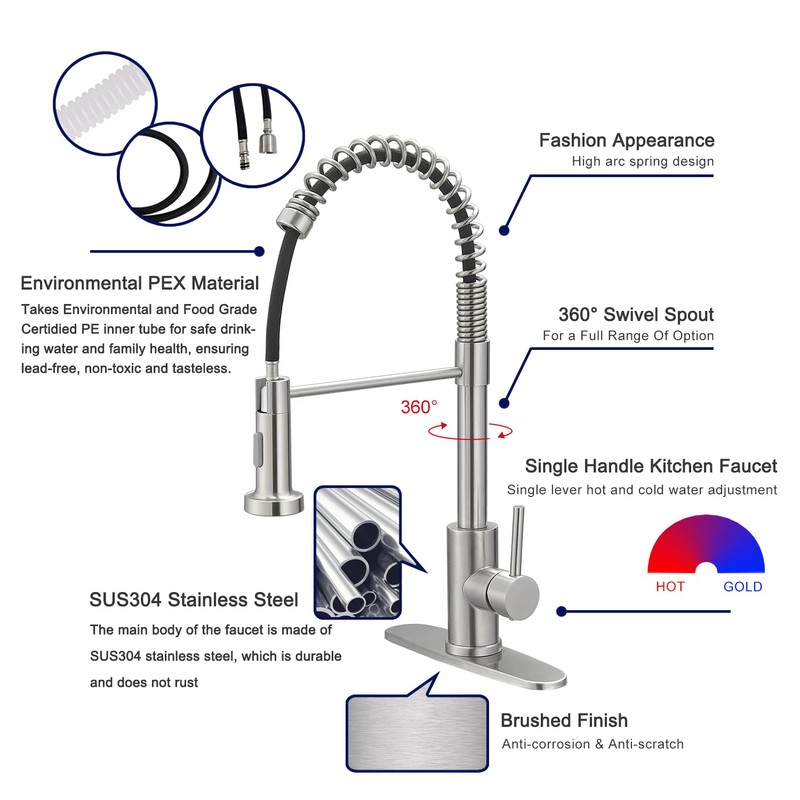 Fashion Appearance
High arc spring design

Environmental PEX Material
Takes Environmental and Food Grade Certidied PE inner tube for safe drinking water and family health, ensuring lead-free, non-toxic and tasteless.

360° Swivel Spout
For a Full Range Of Option

360°

Single Handle Kitchen Faucet
Single lever hot and cold water adjustment

HOT GOLD

SUS304 Stainless Steel
The main body of the faucet is made of SUS304 stainless steel, which is durable and does not rust

Brushed Finish
Anti-corrosion & Anti-scratch