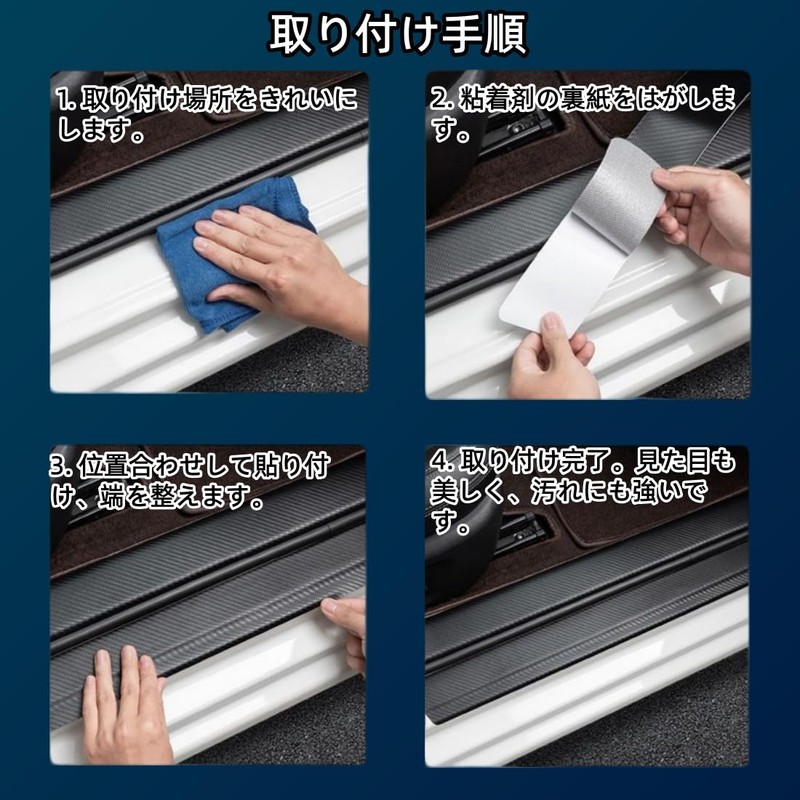 取り付け手順

1.取り付け場所をきれいにします。

2.粘着剤の裏紙をはがします。

3.位置合わせして貼り付け、端を整えます。

4.取り付け完了。見た目も美しく、汚れにも強いです。