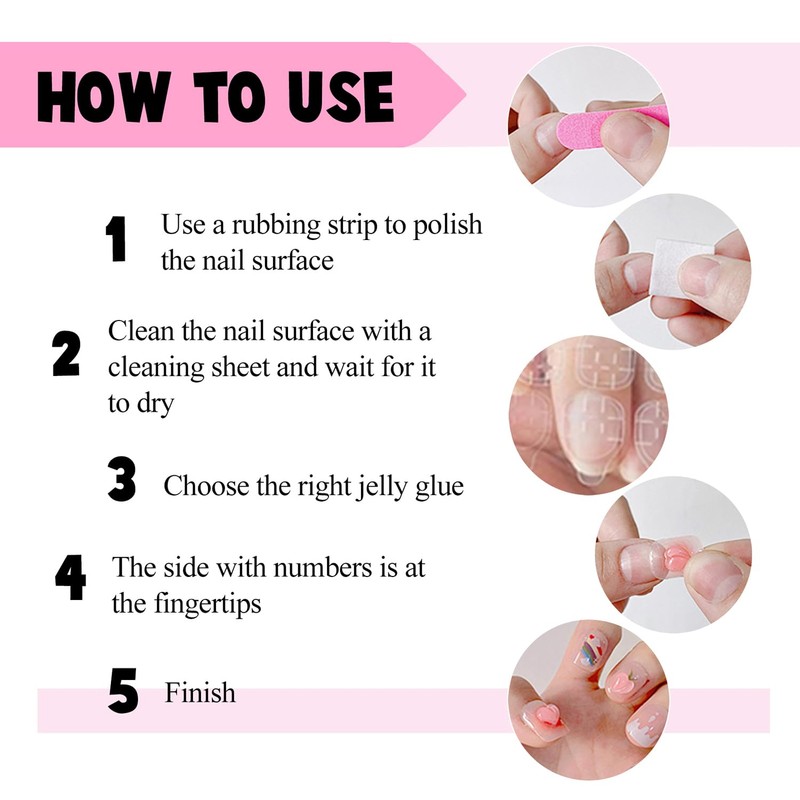 HOW TO USE

1 Use a rubbing strip to polish the nail surface

2 Clean the nail surface with a cleaning sheet and wait for it to dry

3 Choose the right jelly glue

4 The side with numbers is at the fingertips

5 Finish