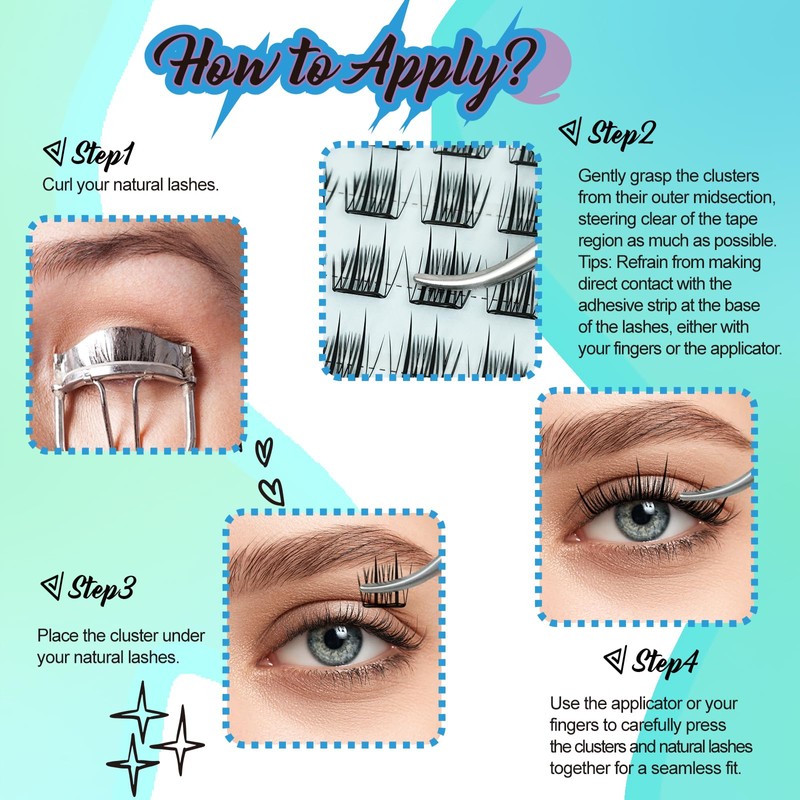 How to Apply?

Step1
Curl your natural lashes.

Step2
Gently grasp the clusters from their outer midsection, steering clear of the tape region as much as possible. Tips: Refrain from making direct contact with the adhesive strip at the base of the lashes, either with your fingers or the applicator.

Step3
Place the cluster under your natural lashes.

Step4
Use the applicator or your fingers to carefully press the clusters and natural lashes together for a seamless fit.