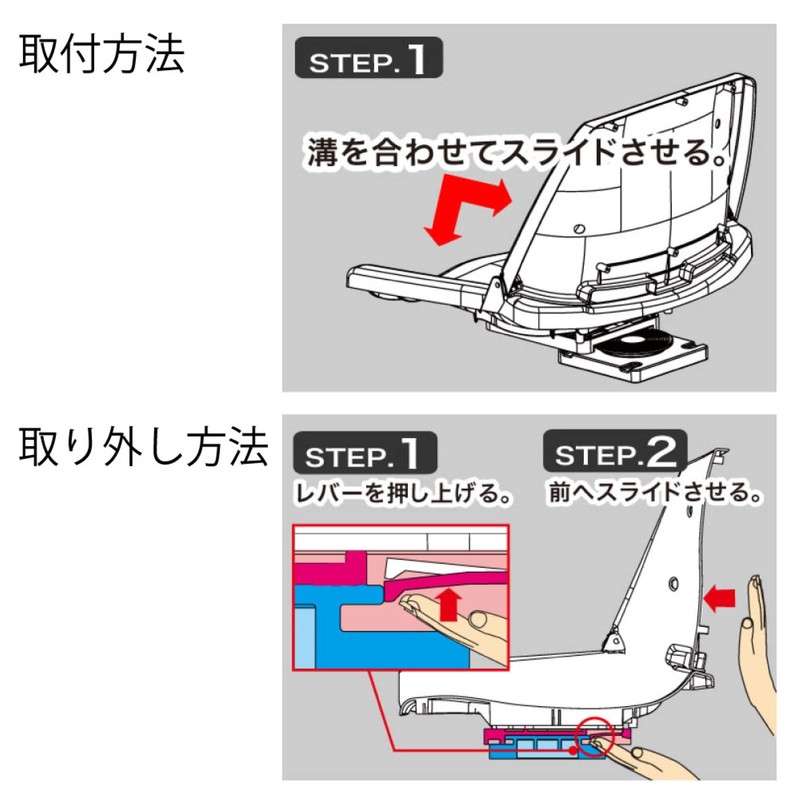 取付方法

STEP.1

溝を合わせてスライドさせる。

取り外し方法

STEP.1

レバーを押し上げる。

STEP.2

前へスライドさせる。