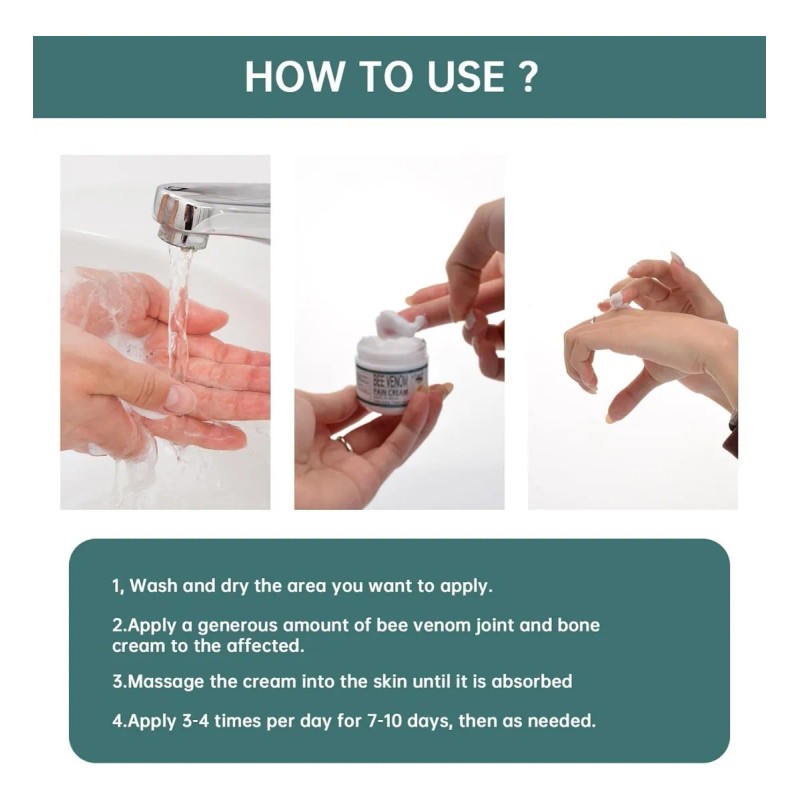 HOW TO USE ?

BEE VENOM
PAIN CREAM

1, Wash and dry the area you want to apply.

2.Apply a generous amount of bee venom joint and bone cream to the affected.

3.Massage the cream into the skin until it is absorbed

4.Apply 3-4 times per day for 7-10 days, then as needed.