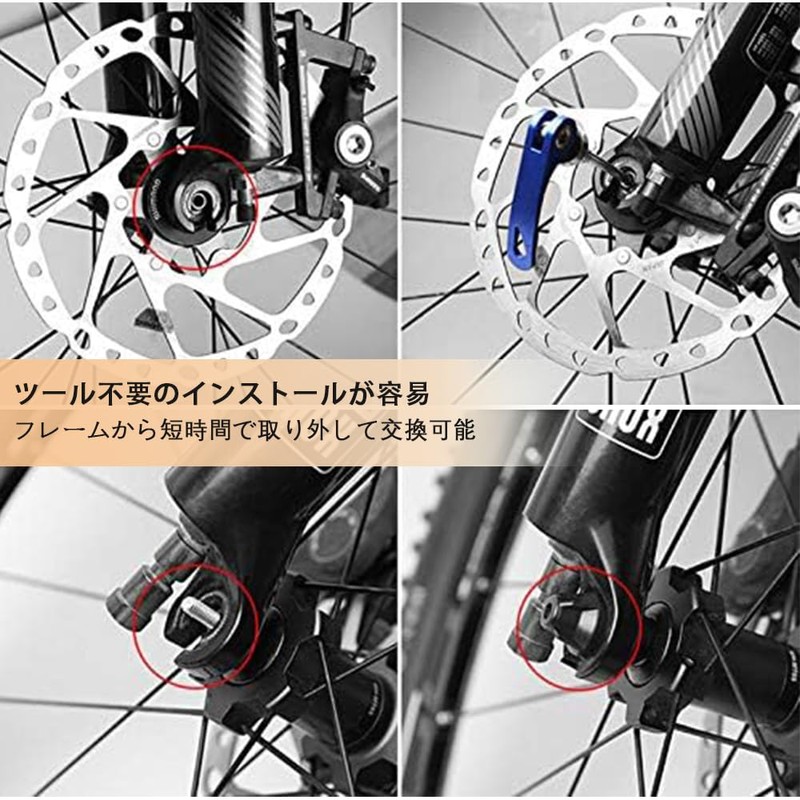 ツール不要のインストールが容易
フレームから短時間で取り外して交換可能